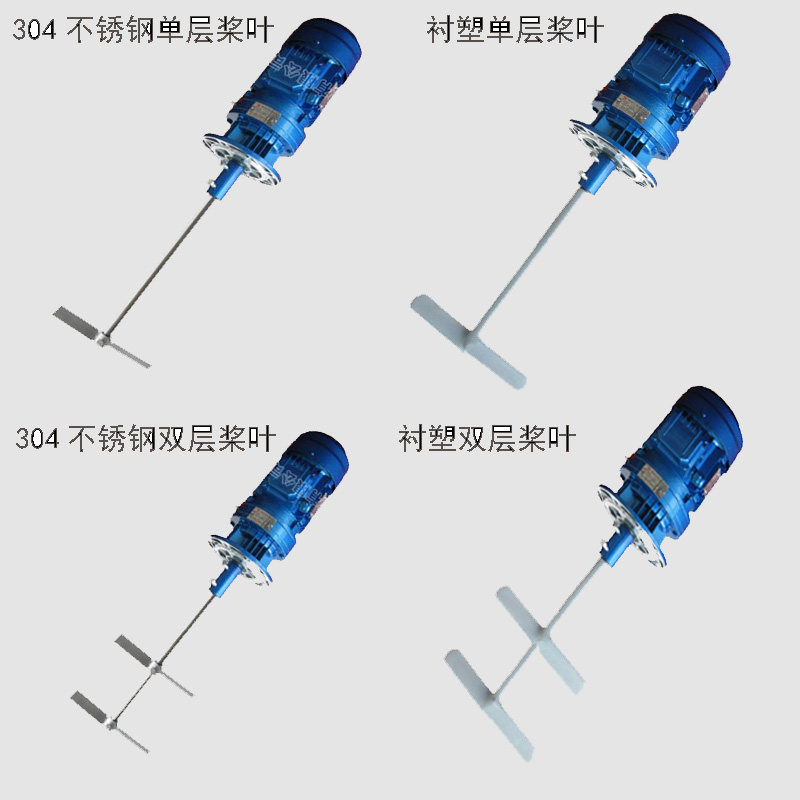 304 不锈钢单层桨叶

衬塑单层桨叶

304 不锈钢双层桨叶

衬塑双层桨叶