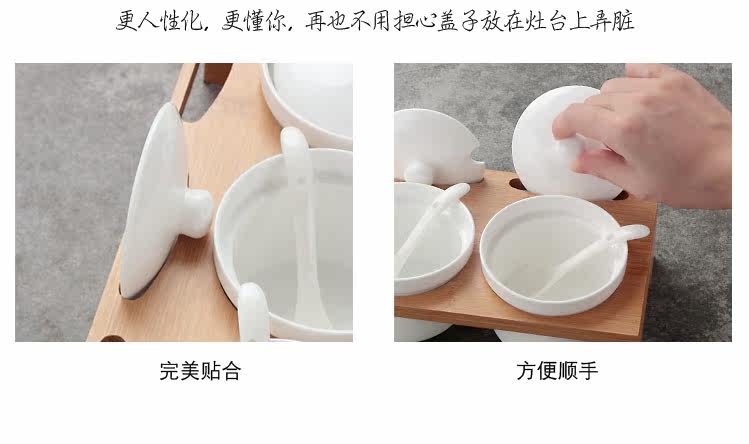 更人性化，更懂你，再也不用担心盖子放在灶台上弄脏

完美贴合

方便顺手