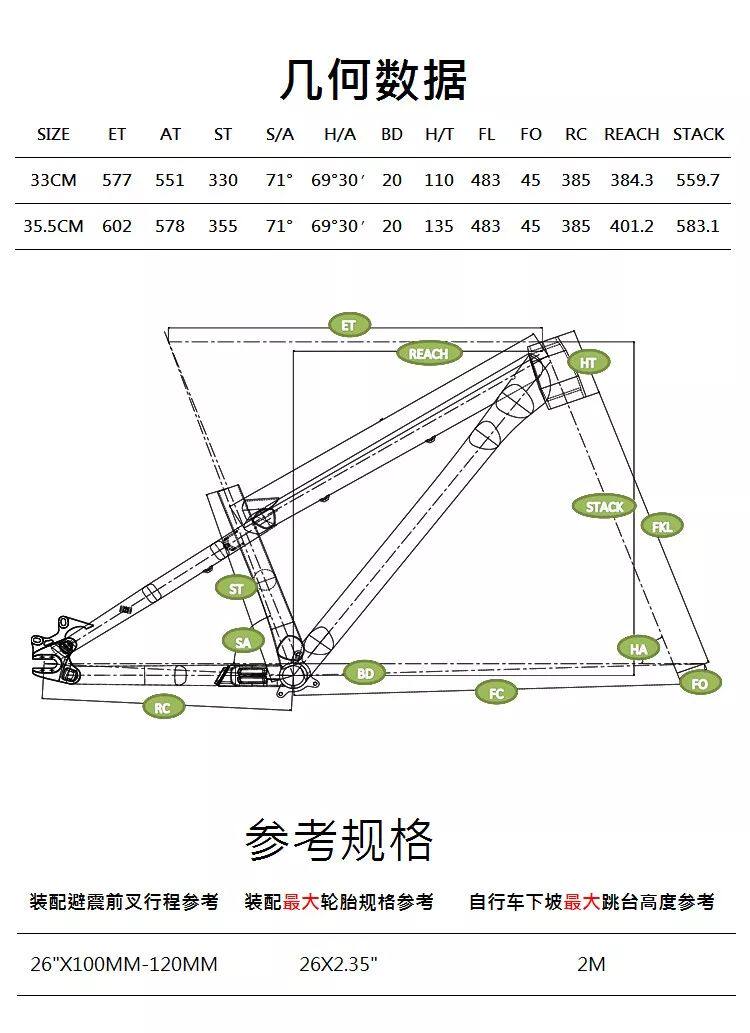 几何数据

| SIZE | ET | AT | ST | S/A | H/A | BD | H/T | FL | FO | RC | REACH | STACK |
|---|---|---|---|---|---|---|---|---|---|---|---|---|
| 33CM | 577 | 551 | 330 | 71° | 69°30′ | 20 | 110 | 483 | 45 | 385 | 384.3 | 559.7 |
| 35.5CM | 602 | 578 | 355 | 71° | 69°30′ | 20 | 135 | 483 | 45 | 385 | 401.2 | 583.1 |

ET
REACH
HT
STACK
FKL
ST
SA
HA
BD
FC
FO
RC

参考规格

| 装配避震前叉行程参考 | 装配最大轮胎规格参考 | 自行车下坡最大跳台高度参考 |
|---|---|---|
| 26"X100MM-120MM | 26X2.35" | 2M |