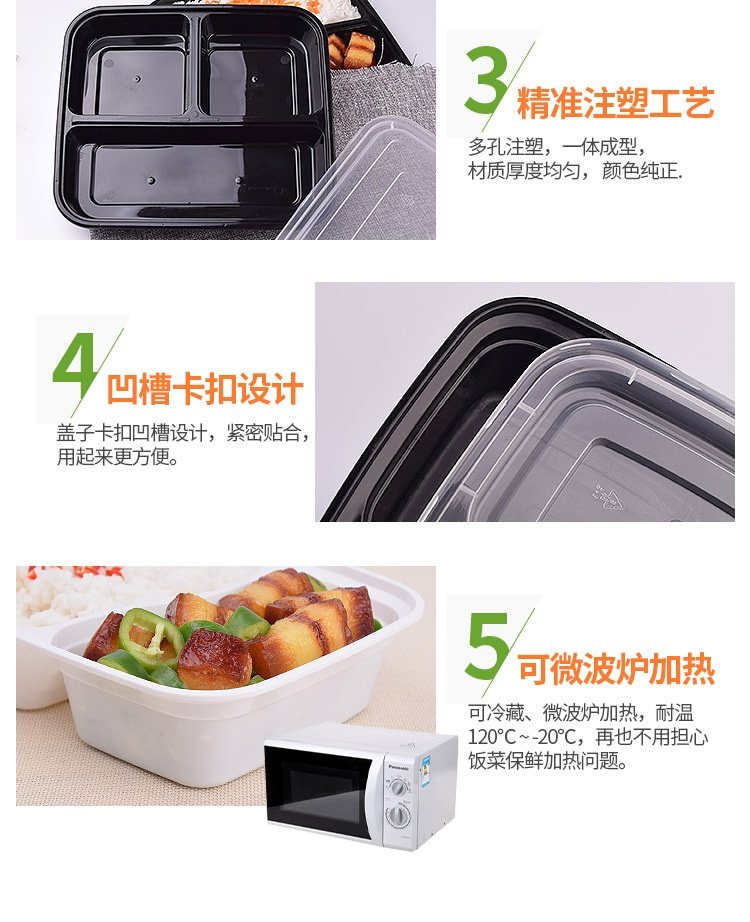 3 精准注塑工艺

多孔注塑，一体成型，材质厚度均匀，颜色纯正.

4 凹槽卡扣设计

盖子卡扣凹槽设计，紧密贴合，用起来更方便。

5 可微波炉加热

可冷藏、微波炉加热，耐温120°C～-20°C，再也不用担心饭菜保鲜加热问题。

Panasonic