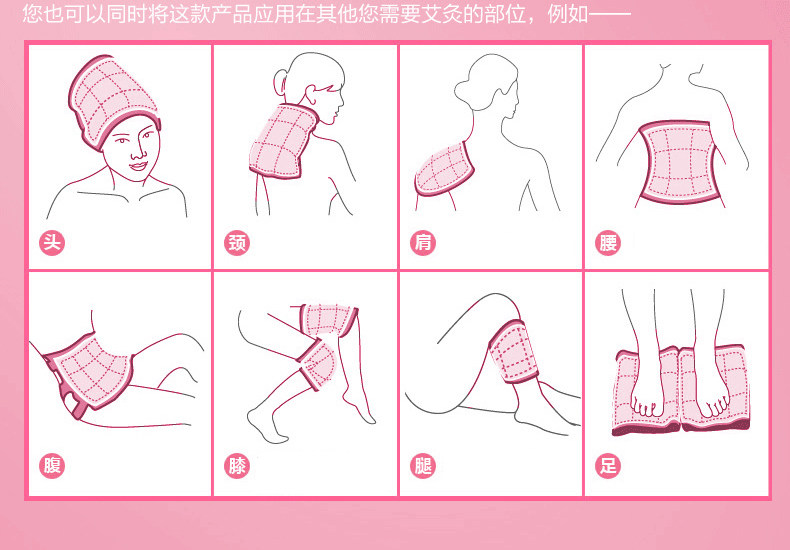 您也可以同时将这款产品应用在其他您需要艾灸的部位，例如——

头

颈

肩

腰

腹

膝

腿

足