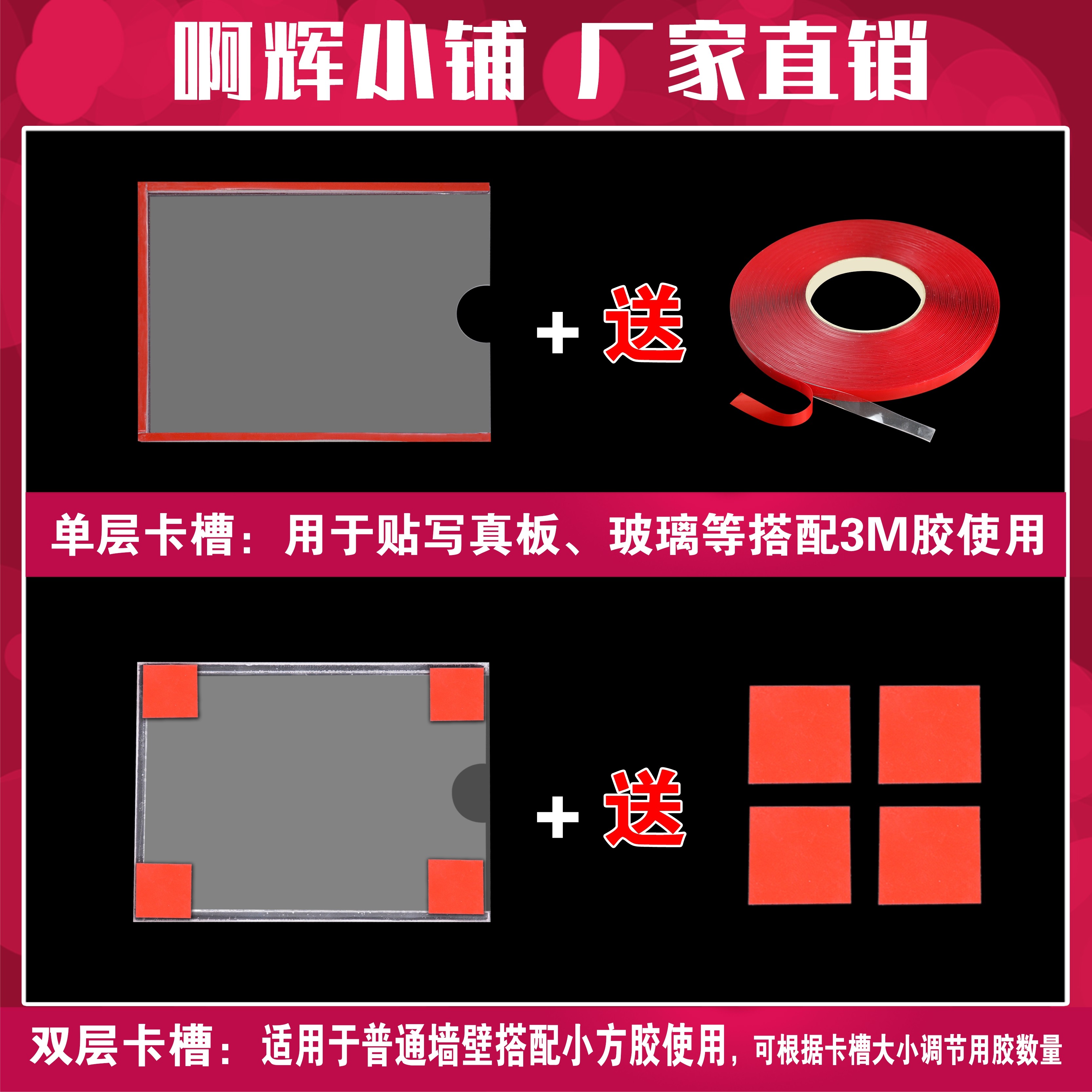 啊辉小铺 厂家直销

+ 送

单层卡槽：用于贴写真板、玻璃等搭配3M胶使用

+ 送

双层卡槽：适用于普通墙壁搭配小方胶使用，可根据卡槽大小调节用胶数量