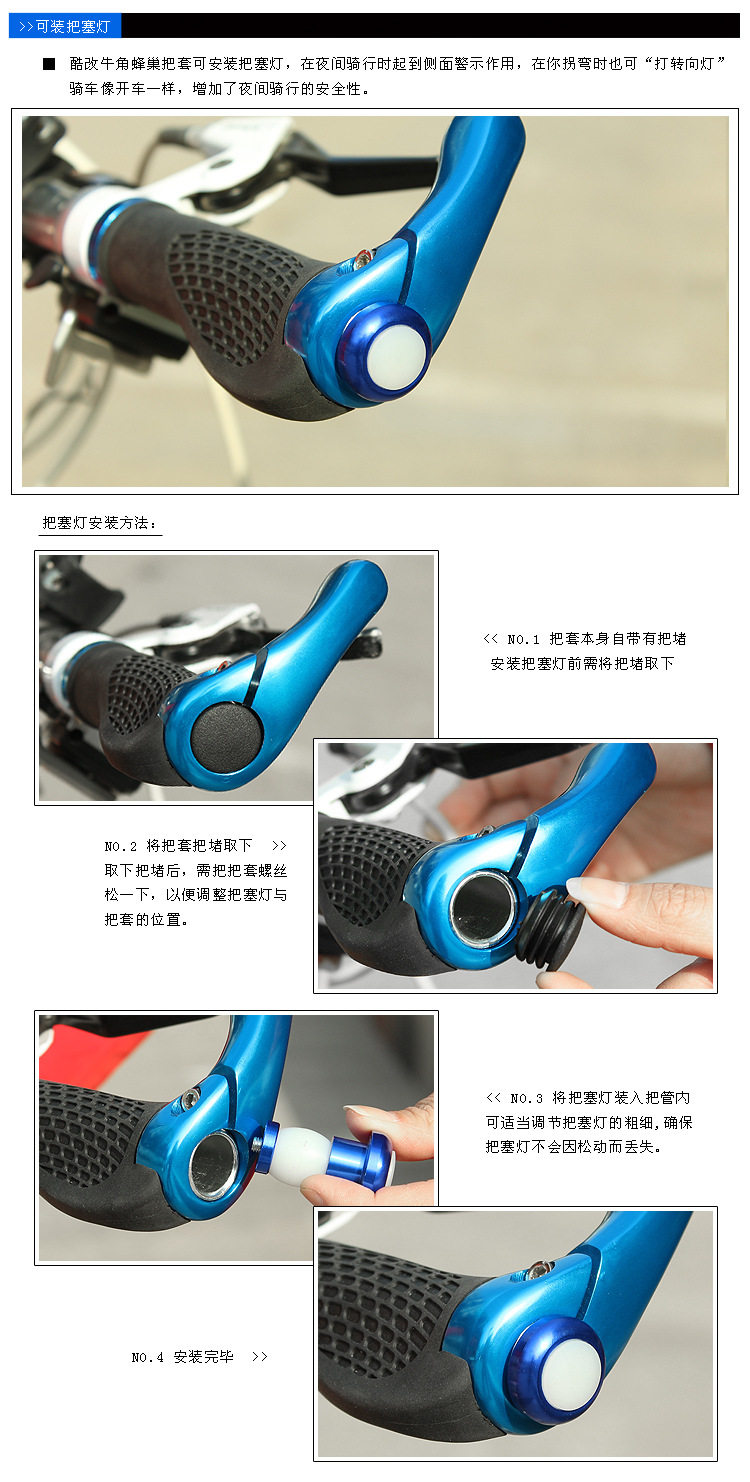 >>可装把塞灯

■ 酷改牛角蜂巢把套可安装把塞灯，在夜间骑行时起到侧面警示作用，在你拐弯时也可“打转向灯”骑车像开车一样，增加了夜间骑行的安全性。

把塞灯安装方法：

<< NO.1 把套本身自带有把堵
安装把塞灯前需将把堵取下

NO.2 将把套把堵取下 >>
取下把堵后，需把把套螺丝松一下，以便调整把塞灯与把套的位置。

<< NO.3 将把塞灯装入把管内
可适当调节把塞灯的粗细，确保把塞灯不会因松动而丢失。

NO.4 安装完毕 >>