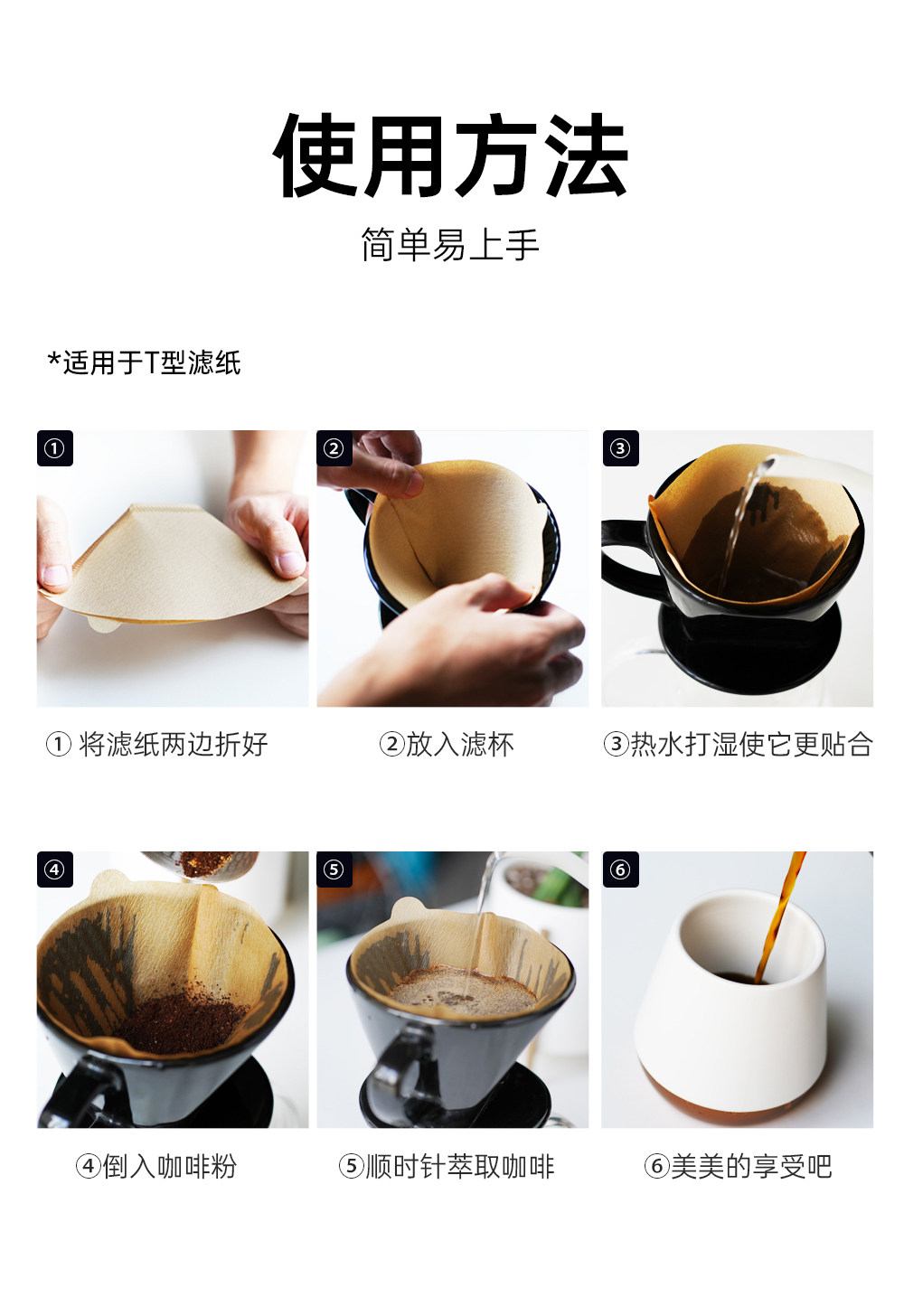 使用方法

简单易上手

*适用于T型滤纸

①

②

③

① 将滤纸两边折好

②放入滤杯

③热水打湿使它更贴合

④

⑤

⑥

④倒入咖啡粉

⑤顺时针萃取咖啡

⑥美美的享受吧