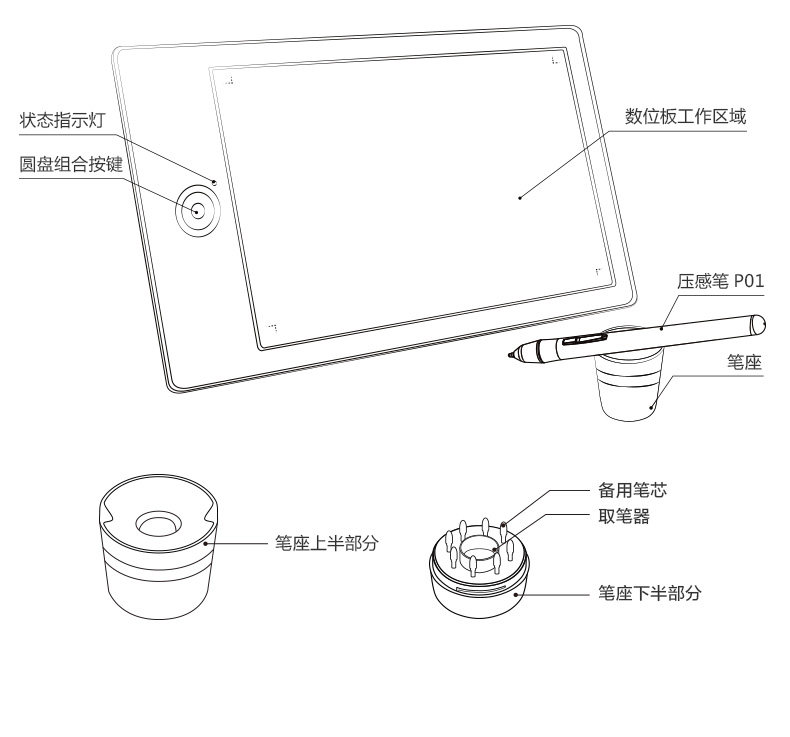 状态指示灯
圆盘组合按键
数位板工作区域
压感笔 P01
笔座
笔座上半部分
备用笔芯
取笔器
笔座下半部分