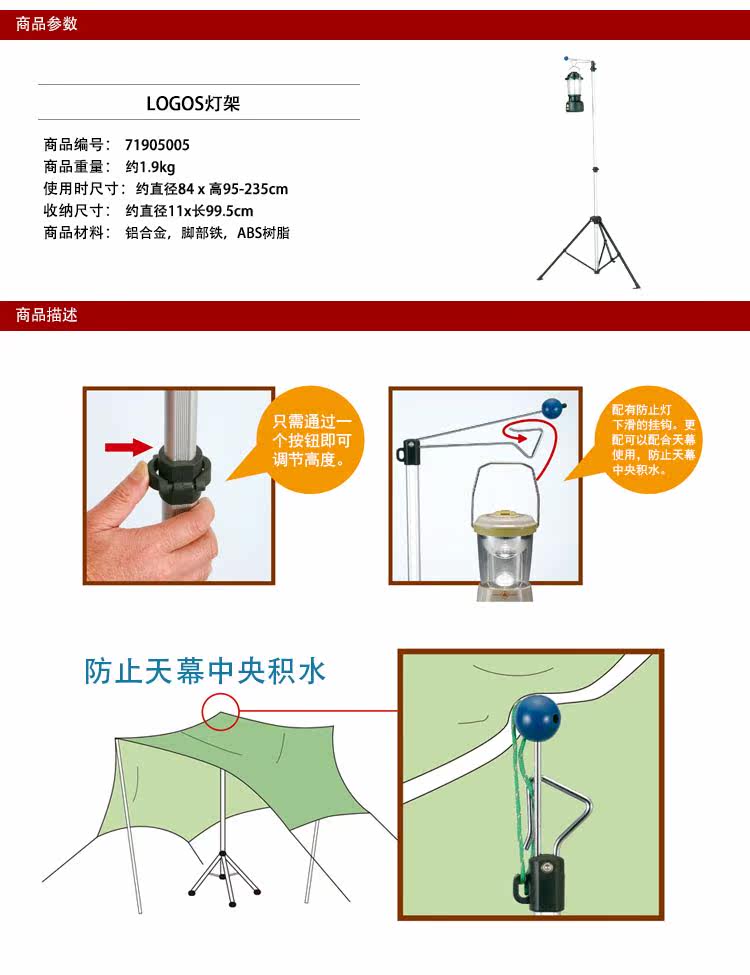 商品参数

LOGOS灯架

商品编号： 71905005
商品重量： 约1.9kg
使用时尺寸： 约直径84 x 高95-235cm
收纳尺寸： 约直径11x长99.5cm
商品材料： 铝合金，脚部铁，ABS树脂

商品描述

只需通过一个按钮即可调节高度。

配有防止灯下滑的挂钩。更配可以配合天幕使用，防止天幕中央积水。

防止天幕中央积水