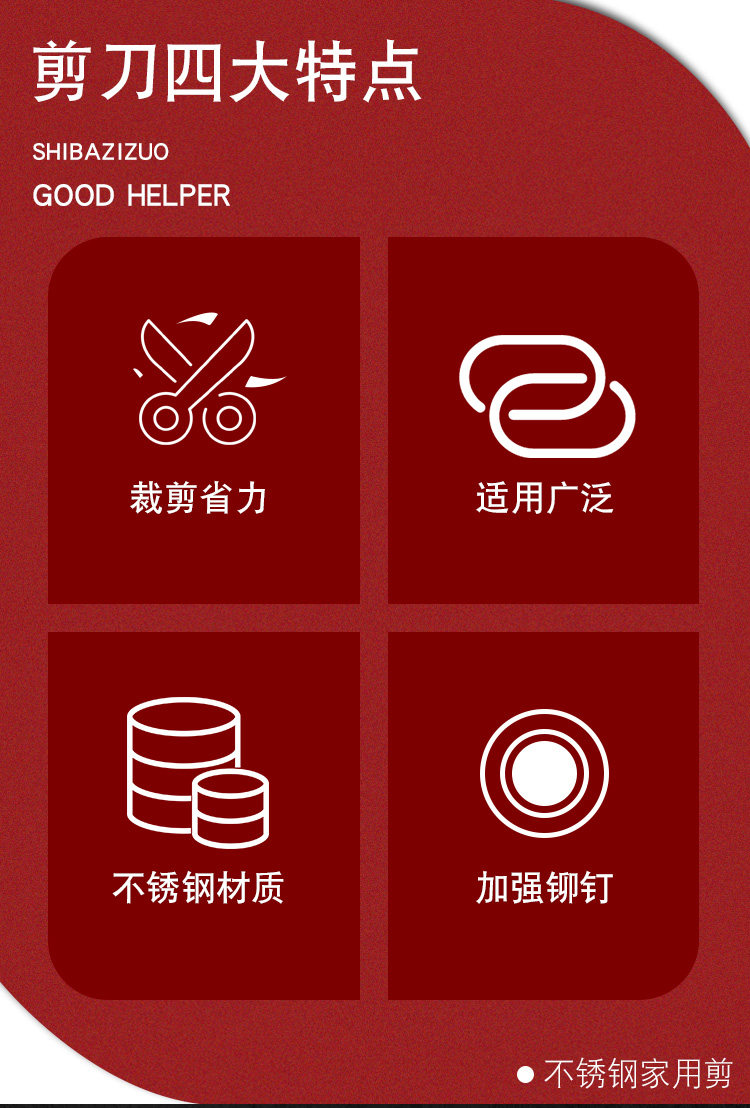 剪刀四大特点

SHIBAZIZUO

GOOD HELPER

裁剪省力

适用广泛

不锈钢材质

加强铆钉

• 不锈钢家用剪