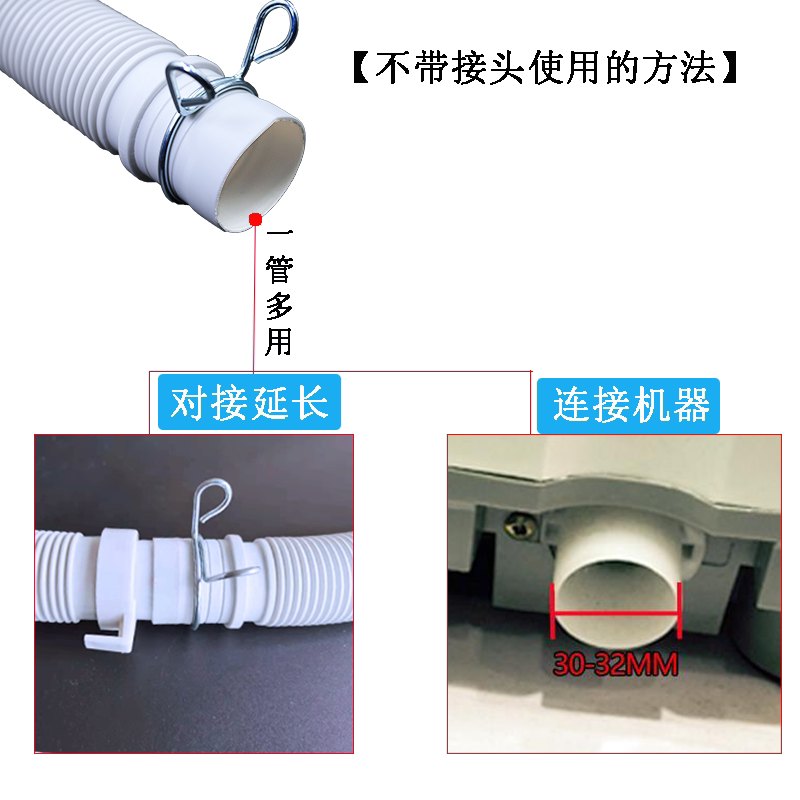 【不带接头使用的方法】

一管多用

对接延长

连接机器

30-32MM