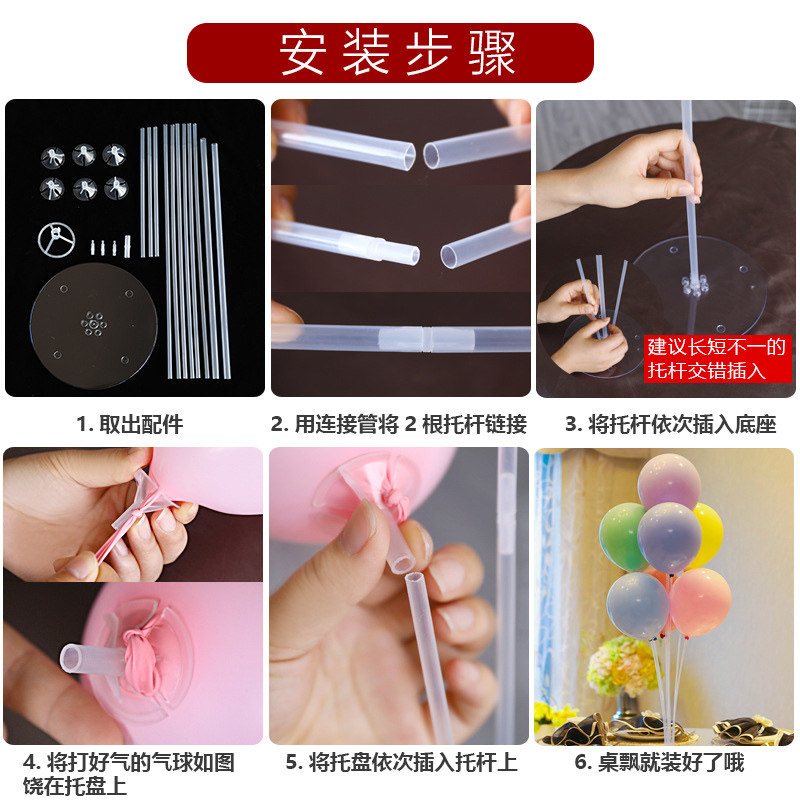 安装步骤

建议长短不一的托杆交错插入

1. 取出配件

2. 用连接管将 2 根托杆链接

3. 将托杆依次插入底座

4. 将打好气的气球如图饶在托盘上

5. 将托盘依次插入托杆上

6. 桌飘就装好了哦