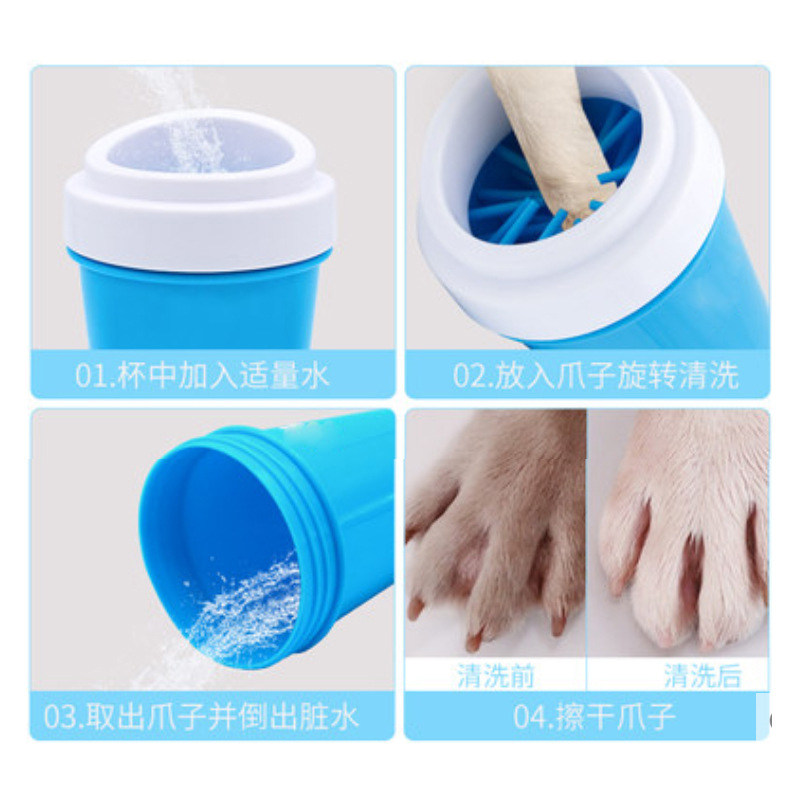 01.杯中加入适量水

02.放入爪子旋转清洗

03.取出爪子并倒出脏水

清洗前

清洗后

04.擦干爪子