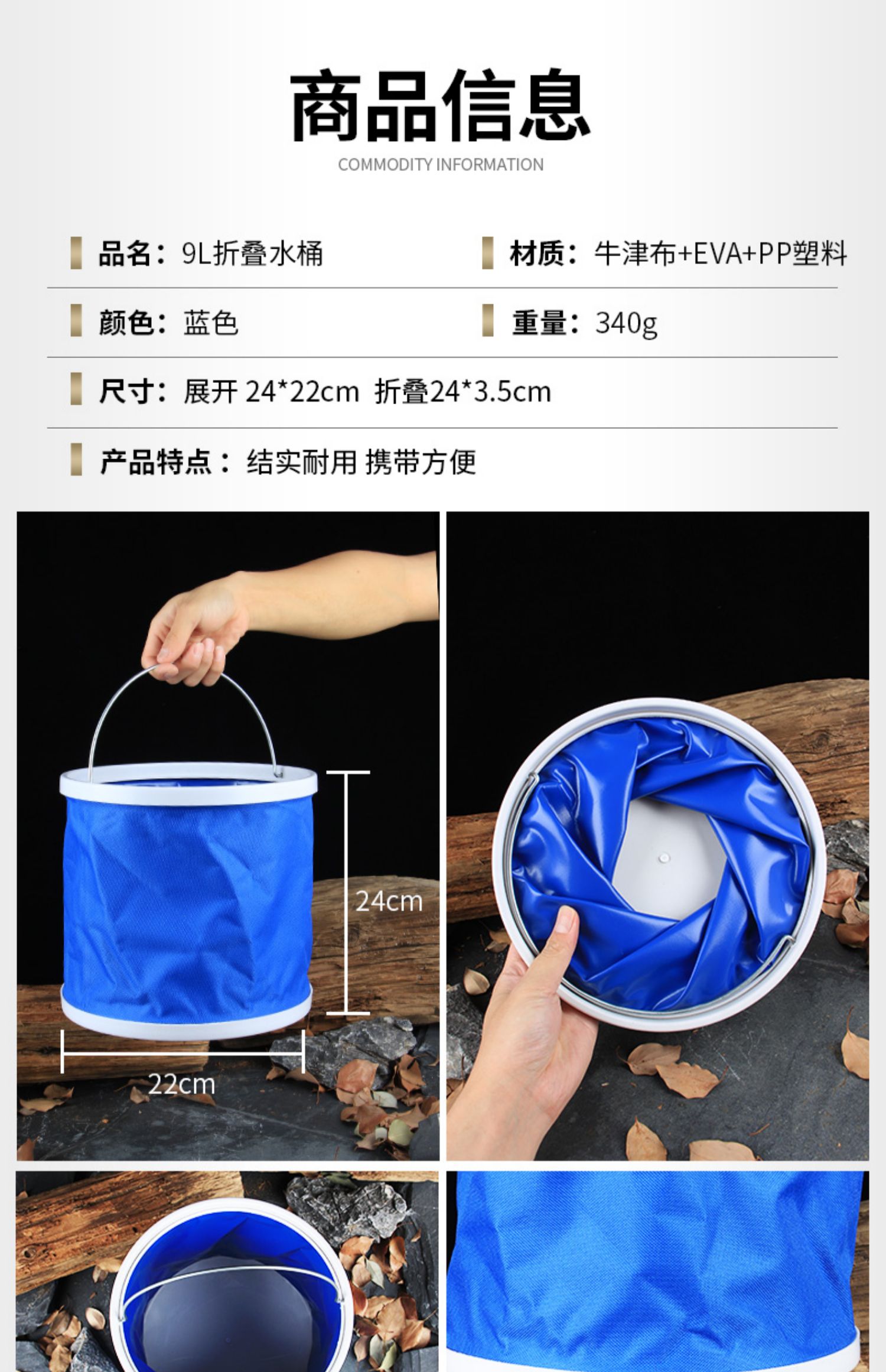 商品信息
COMMODITY INFORMATION

品名：9L折叠水桶

材质：牛津布+EVA+PP塑料

颜色：蓝色

重量：340g

尺寸：展开 24*22cm 折叠24*3.5cm

产品特点：结实耐用 携带方便

24cm

22cm