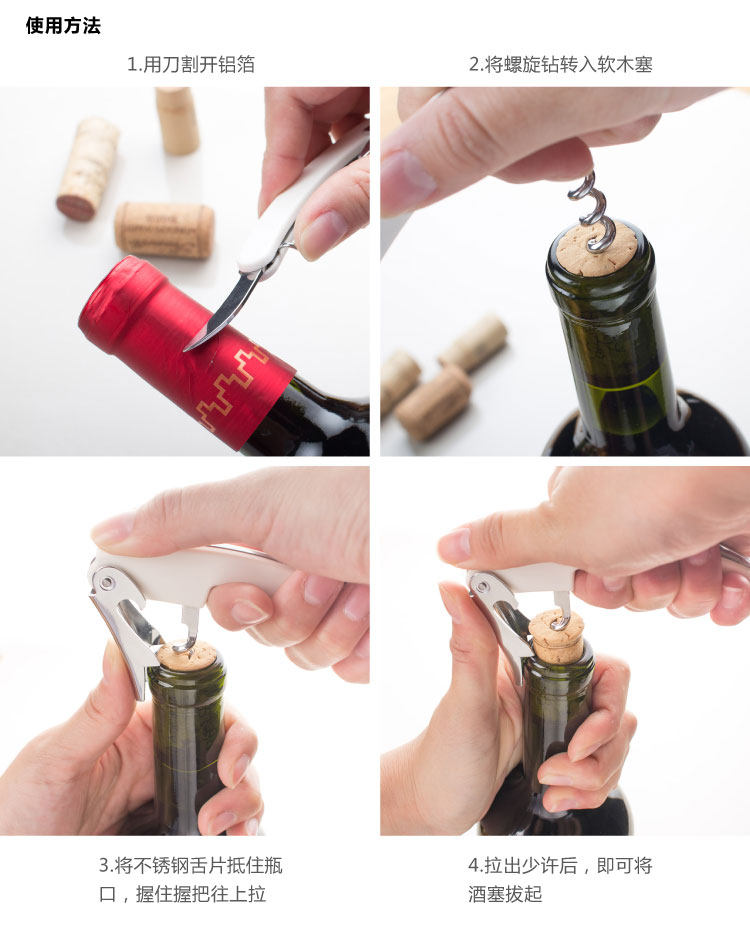 使用方法

1.用刀割开铝箔

2.将螺旋钻转入软木塞

3.将不锈钢舌片抵住瓶口，握住握把往上拉

4.拉出少许后，即可将酒塞拔起