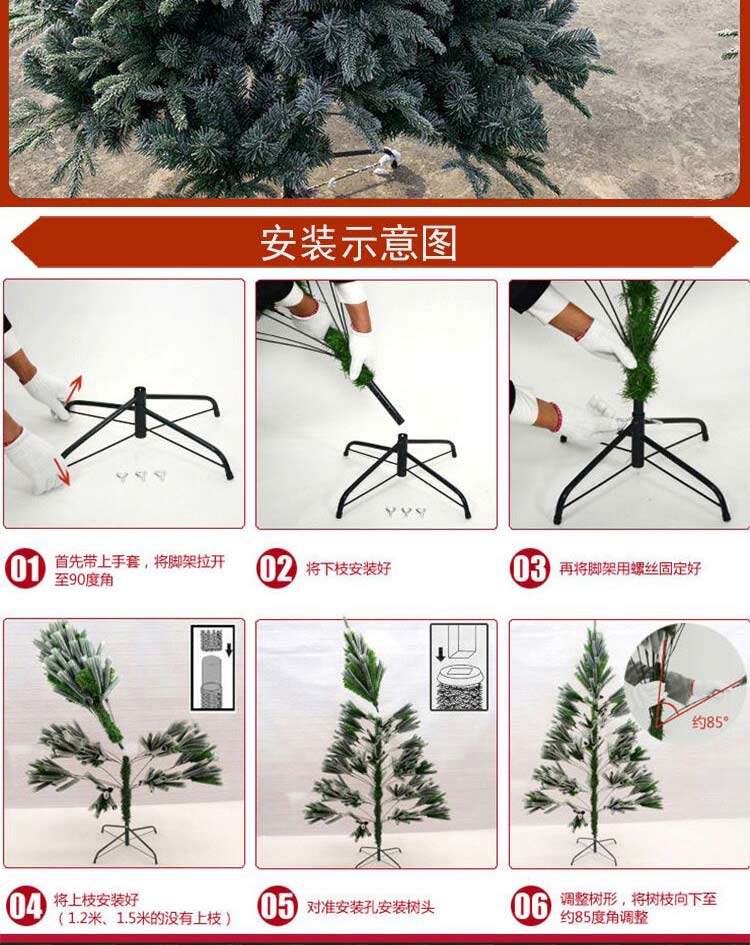 安装示意图

01 首先带上手套，将脚架拉开至90度角

02 将下枝安装好

03 再将脚架用螺丝固定好

约85°

04 将上枝安装好（1.2米、1.5米的没有上枝）

05 对准安装孔安装树头

06 调整树形，将树枝向下至约85度角调整