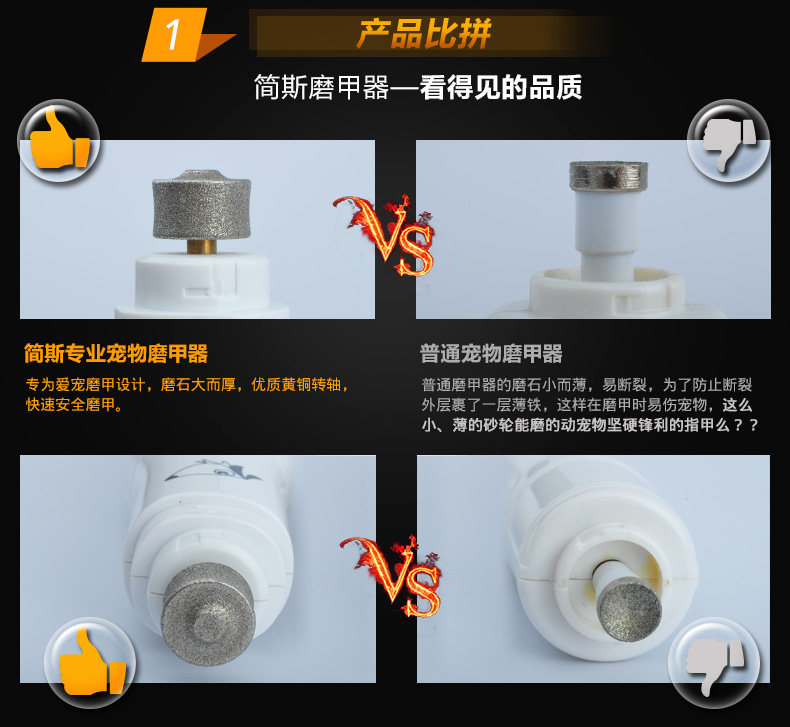 1

产品比拼

简斯磨甲器—看得见的品质

VS

简斯专业宠物磨甲器

专为爱宠磨甲设计，磨石大而厚，优质黄铜转轴，快速安全磨甲。

普通宠物磨甲器

普通磨甲器的磨石小而薄，易断裂，为了防止断裂外层裹了一层薄铁，这样在磨甲时易伤宠物，这么小、薄的砂轮能磨的动宠物坚硬锋利的指甲么？？

VS