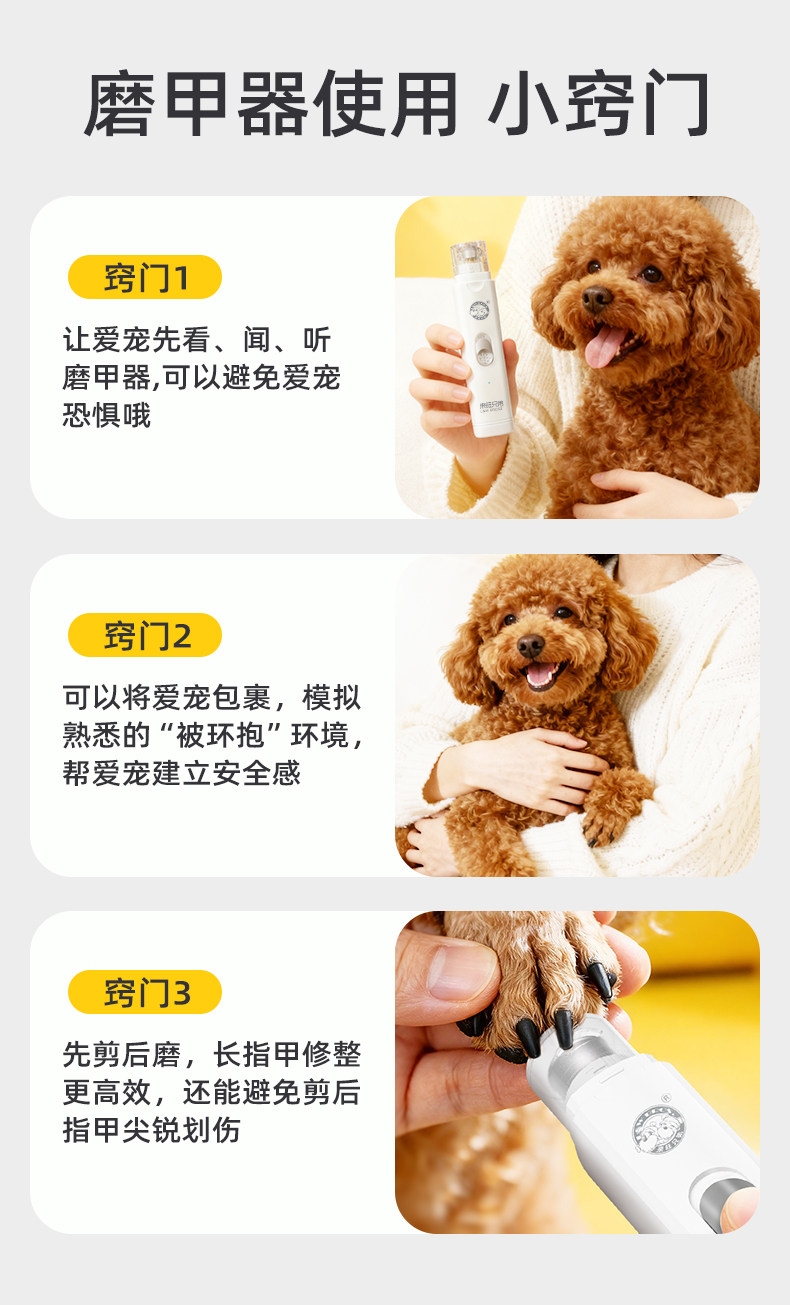 磨甲器使用 小窍门

窍门1

让爱宠先看、闻、听磨甲器,可以避免爱宠恐惧哦

窍门2

可以将爱宠包裹，模拟熟悉的“被环抱”环境，帮爱宠建立安全感

窍门3

先剪后磨，长指甲修整更高效，还能避免剪后指甲尖锐划伤