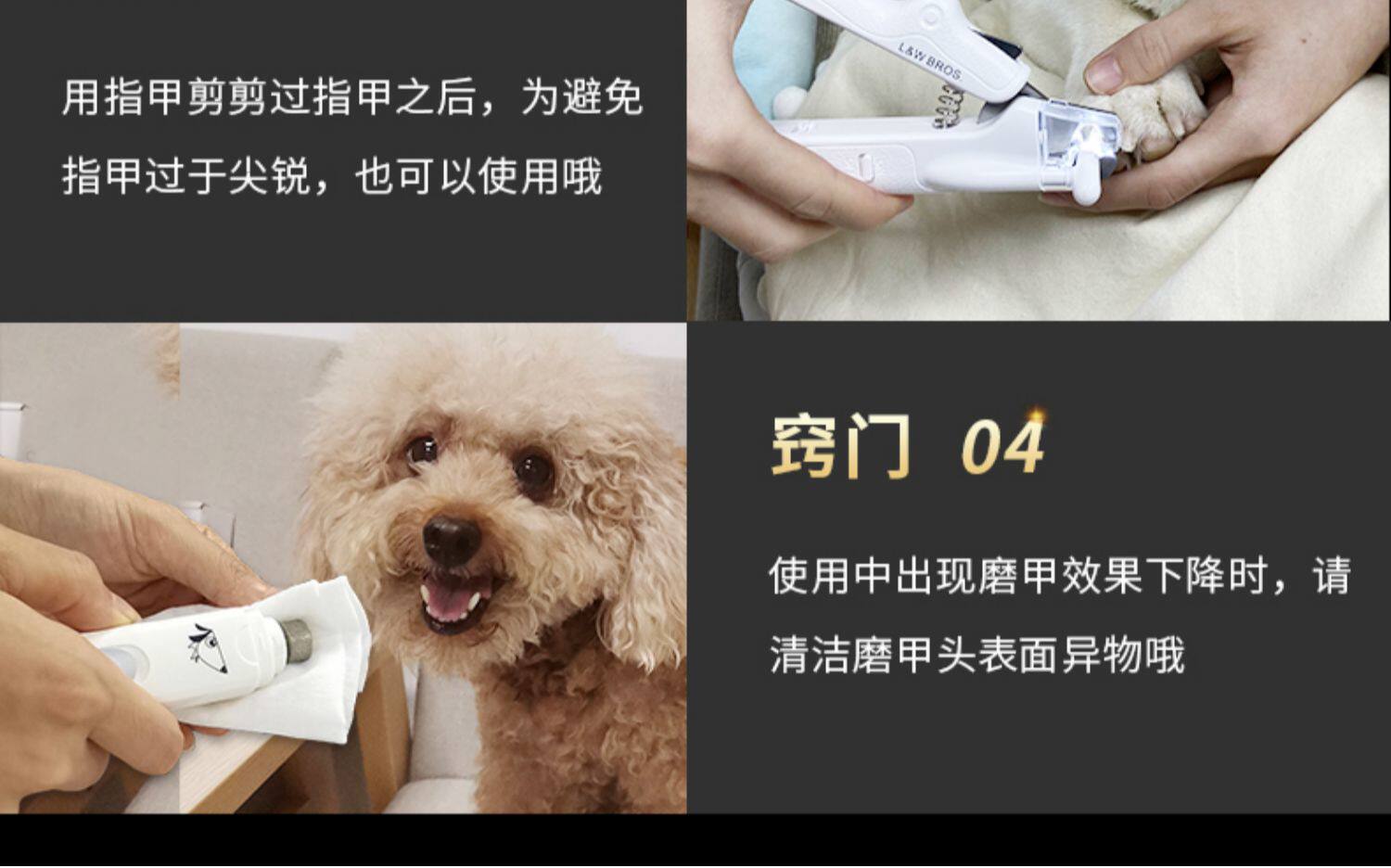 用指甲剪剪过指甲之后，为避免指甲过于尖锐，也可以使用哦

L&W BROS

窍门 04

使用中出现磨甲效果下降时，请清洁磨甲头表面异物哦