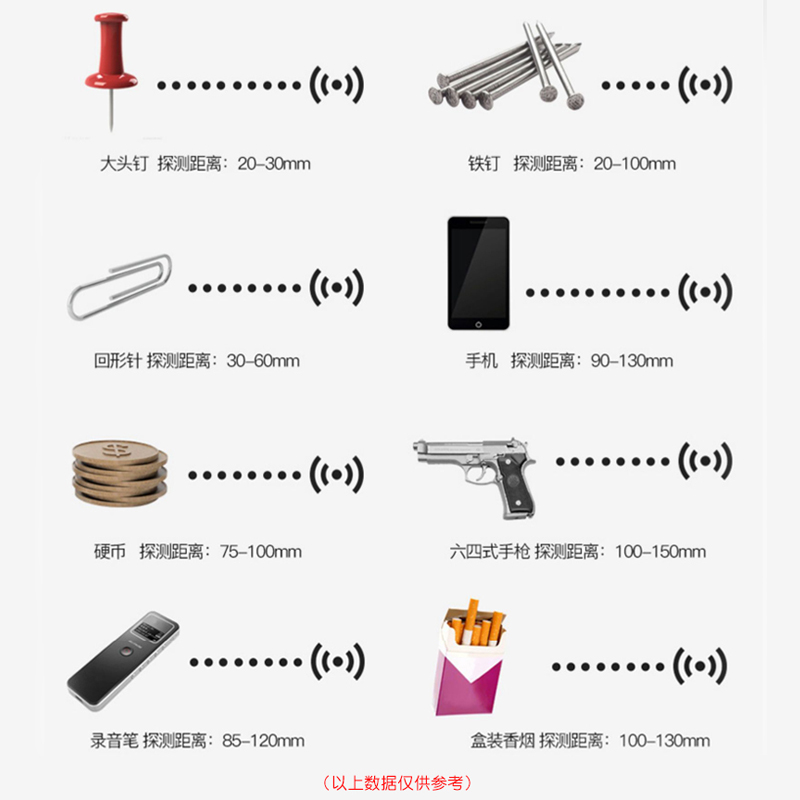 大头钉 探测距离：20-30mm

铁钉 探测距离：20-100mm

回形针 探测距离：30-60mm

手机 探测距离：90-130mm

硬币 探测距离：75-100mm

六四式手枪 探测距离：100-150mm

录音笔 探测距离：85-120mm

盒装香烟 探测距离：100-130mm

（以上数据仅供参考）