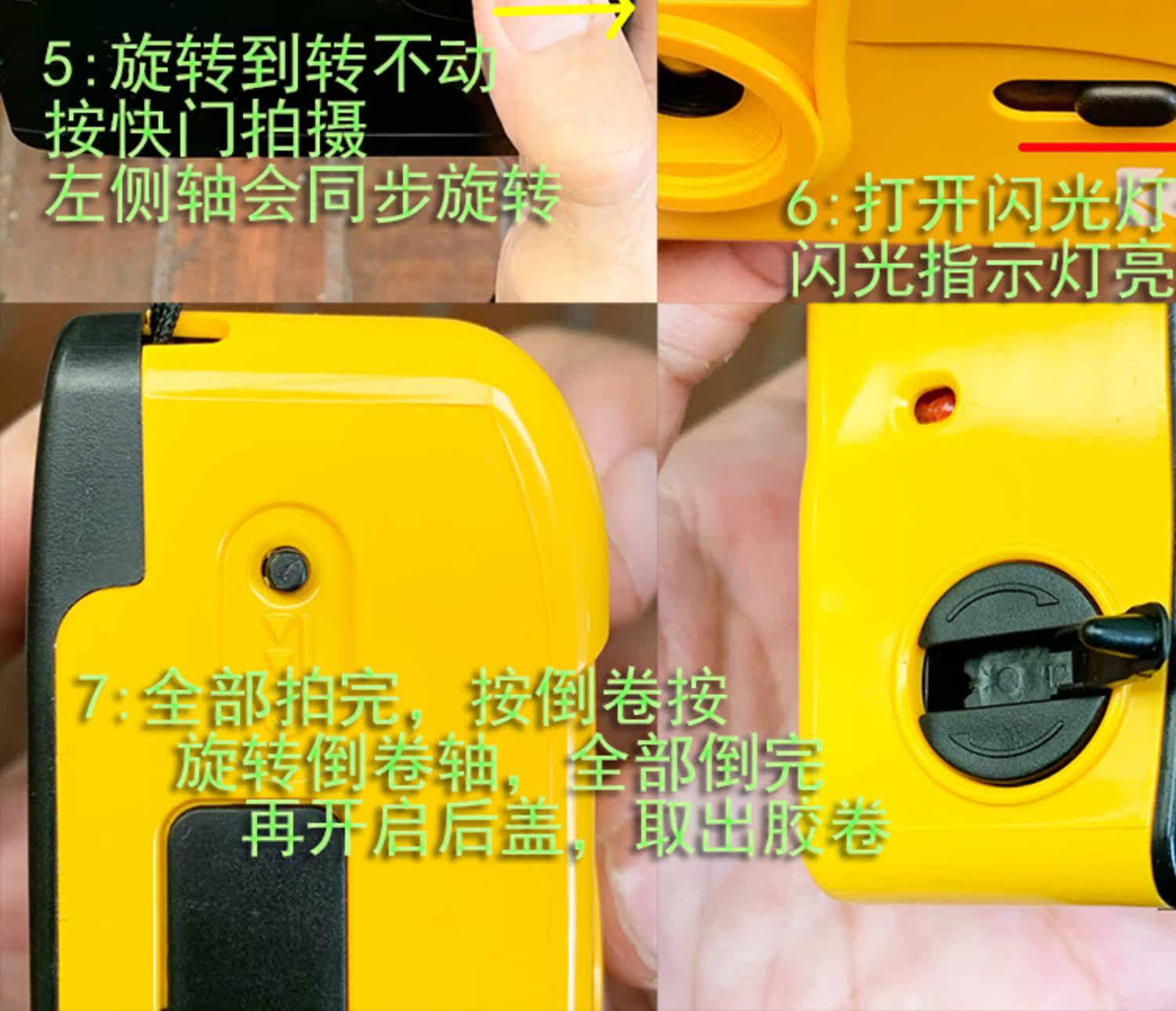 5:旋转到转不动
按快门拍摄
左侧轴会同步旋转

6:打开闪光灯
闪光指示灯亮

7:全部拍完，按倒卷按
旋转倒卷轴，全部倒完
再开启后盖，取出胶卷