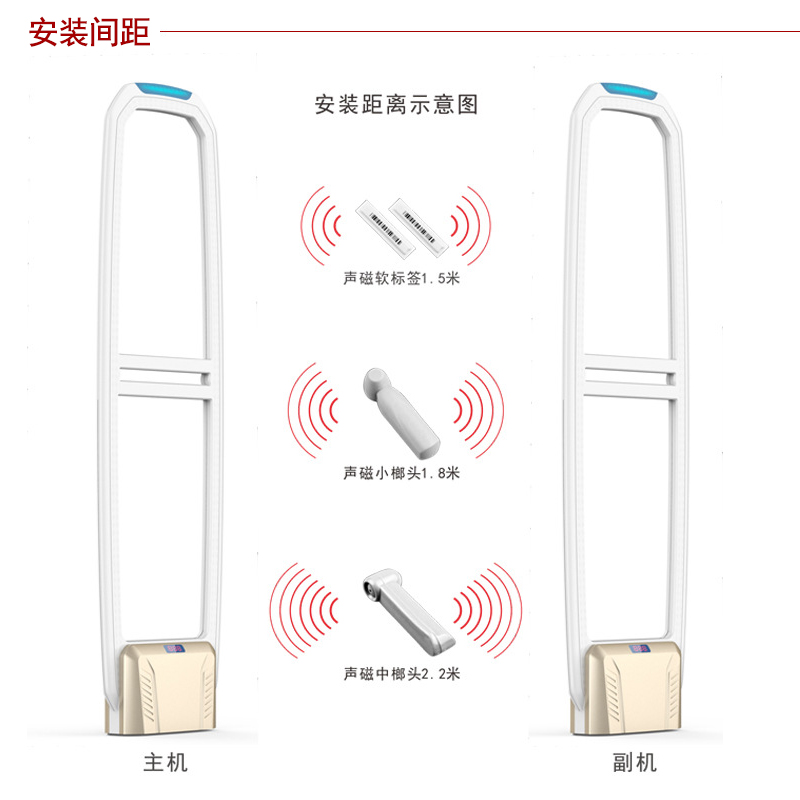 安装间距

安装距离示意图

声磁软标签1.5米

声磁小榔头1.8米

声磁中榔头2.2米

主机

副机