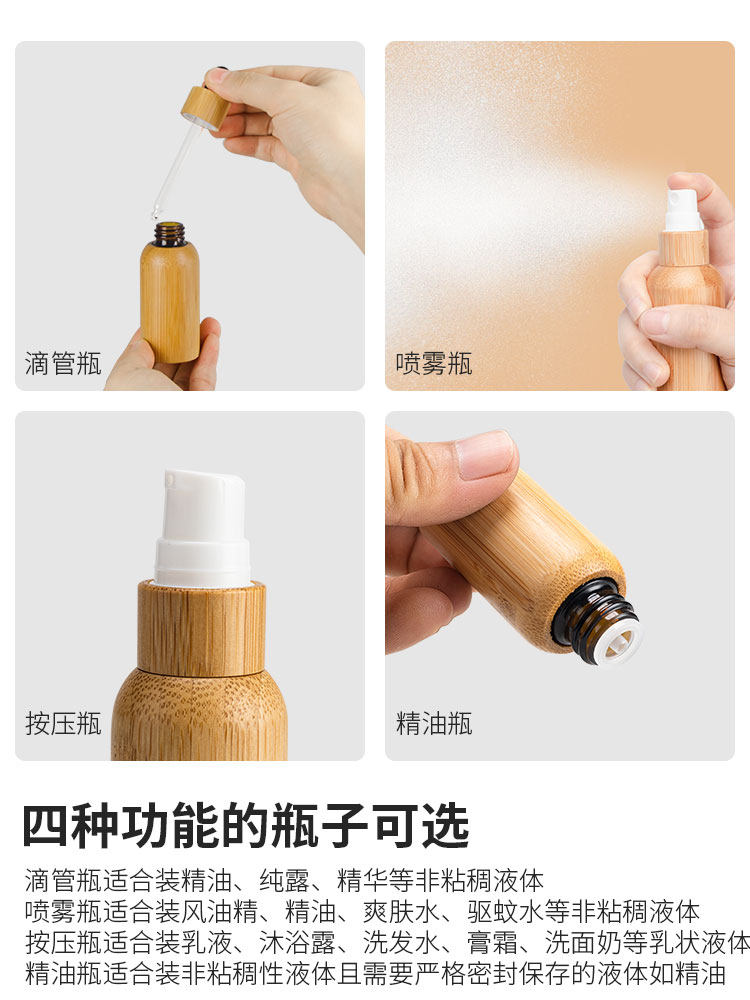 滴管瓶

喷雾瓶

按压瓶

精油瓶

四种功能的瓶子可选

滴管瓶适合装精油、纯露、精华等非粘稠液体
喷雾瓶适合装风油精、精油、爽肤水、驱蚊水等非粘稠液体
按压瓶适合装乳液、沐浴露、洗发水、膏霜、洗面奶等乳状液体
精油瓶适合装非粘稠性液体且需要严格密封保存的液体如精油