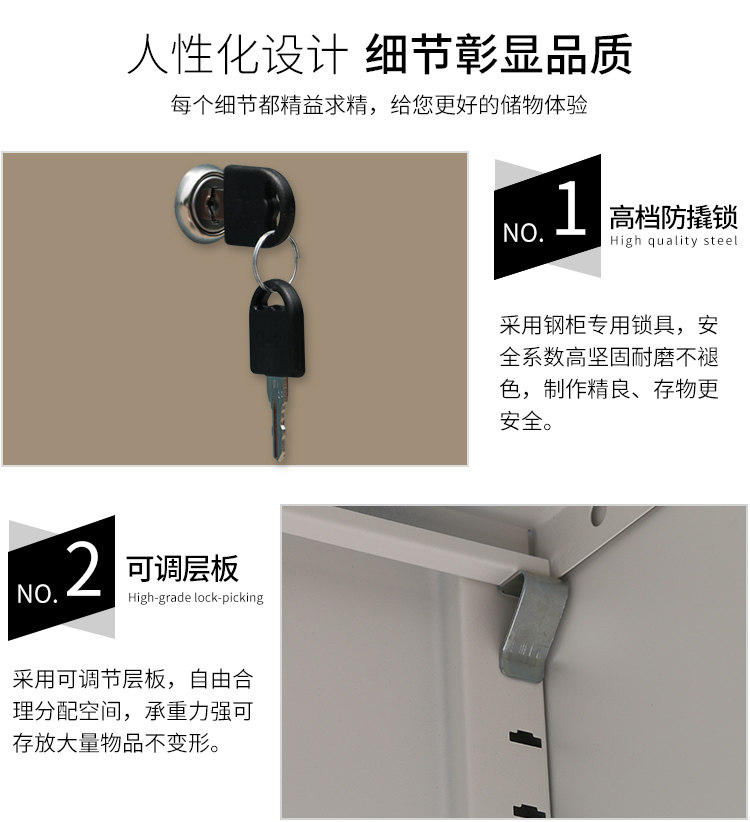 人性化设计 细节彰显品质

每个细节都精益求精，给您更好的储物体验

NO. 1 高档防撬锁
High quality steel

采用钢柜专用锁具，安全系数高坚固耐磨不褪色，制作精良、存物更安全。

NO. 2 可调层板
High-grade lock-picking

采用可调节层板，自由合理分配空间，承重力强可存放大量物品不变形。