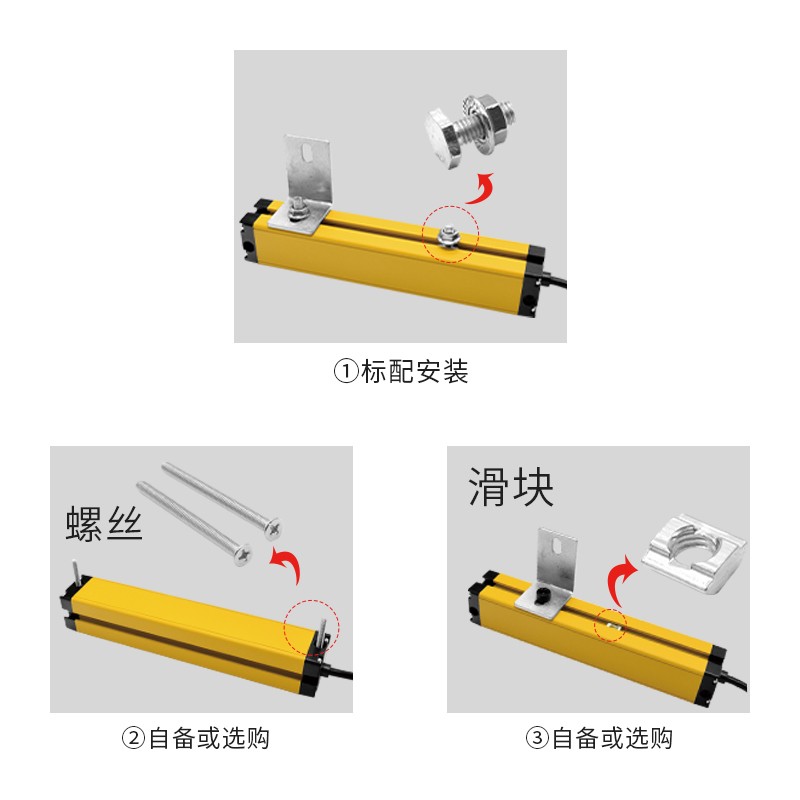 ①标配安装

螺丝

②自备或选购

滑块

③自备或选购