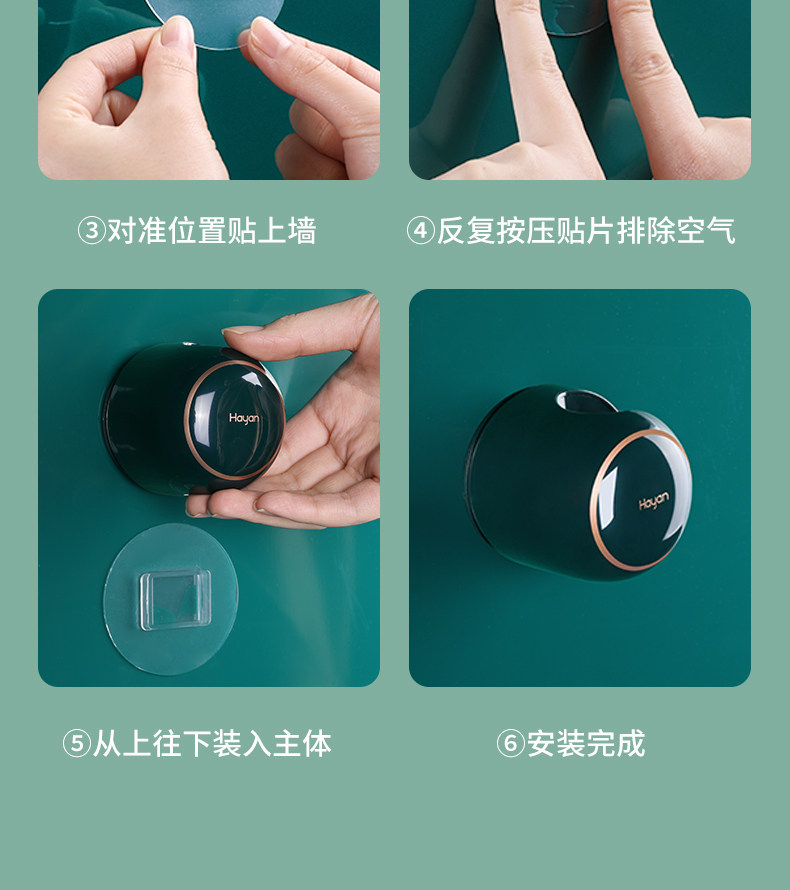 ③对准位置贴上墙

④反复按压贴片排除空气

Hayan

Hayan

⑤从上往下装入主体

⑥安装完成