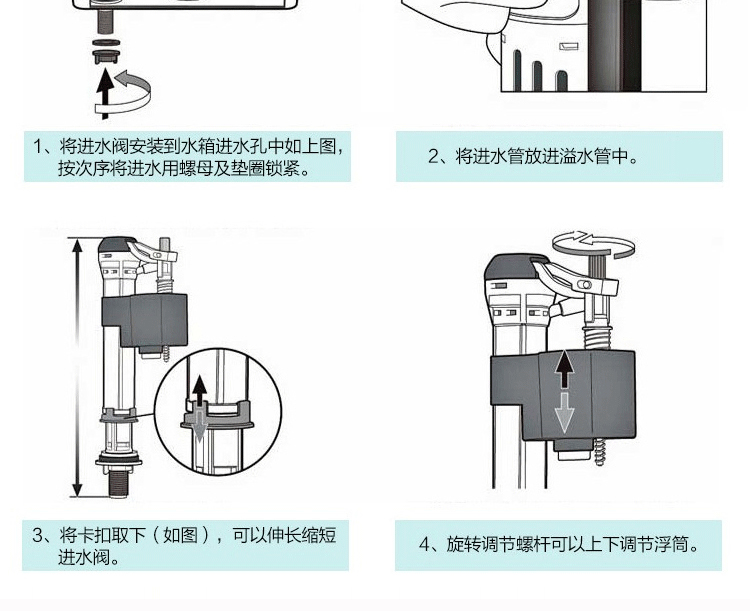 1、将进水阀安装到水箱进水孔中如上图，按次序将进水用螺母及垫圈锁紧。

2、将进水管放进溢水管中。

3、将卡扣取下（如图），可以伸长缩短进水阀。

4、旋转调节螺杆可以上下调节浮筒。