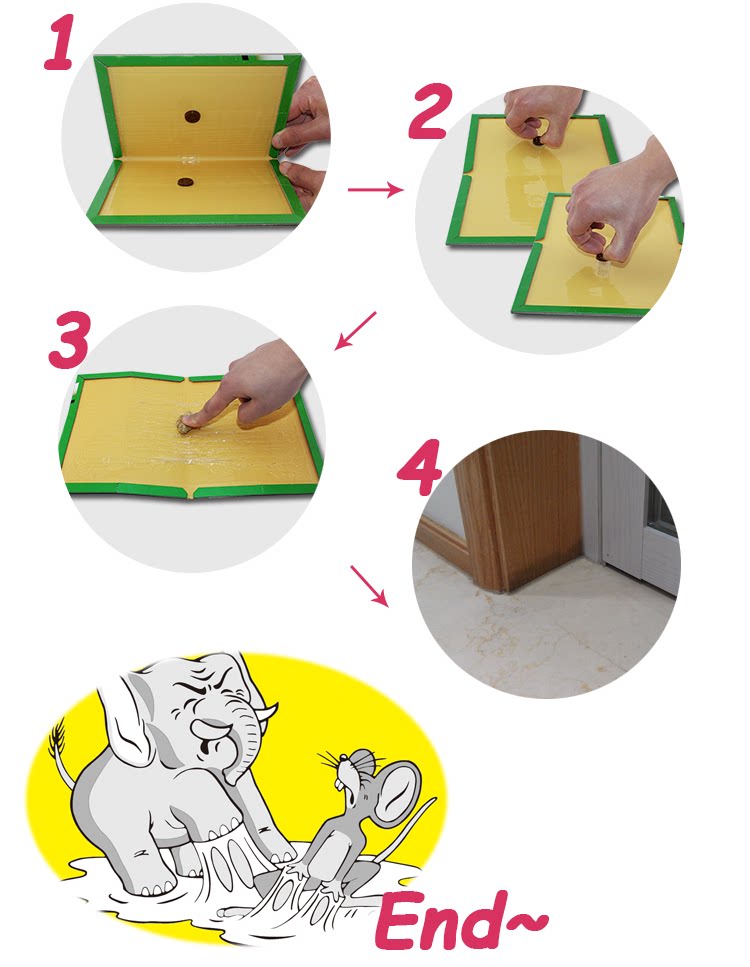 1

2

3

4

End~