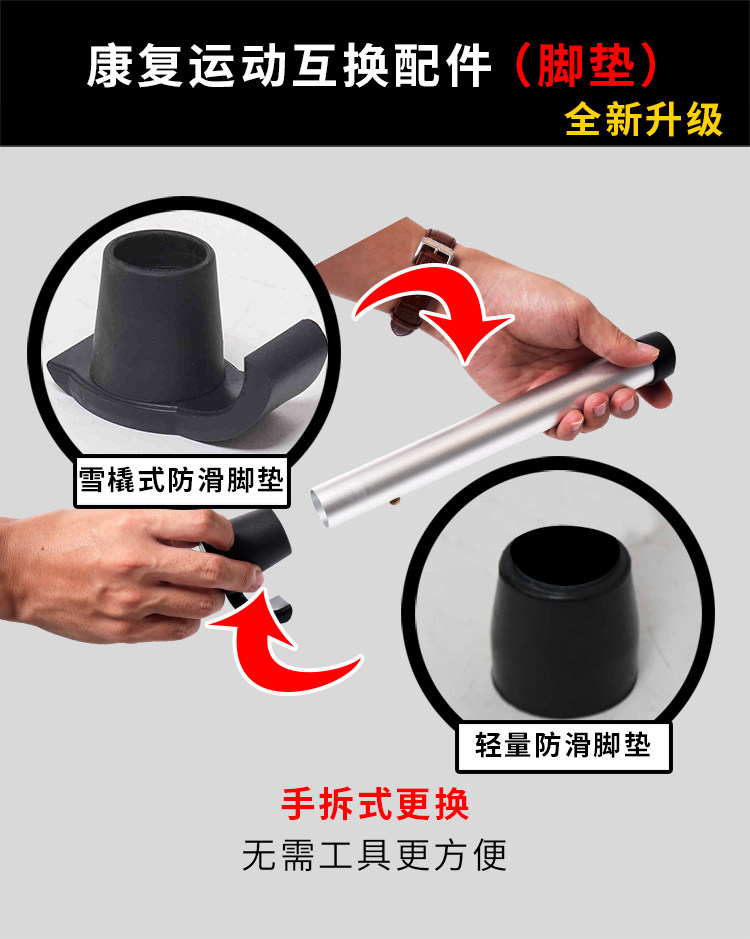 康复运动互换配件（脚垫）
全新升级

雪橇式防滑脚垫

轻量防滑脚垫

手拆式更换
无需工具更方便