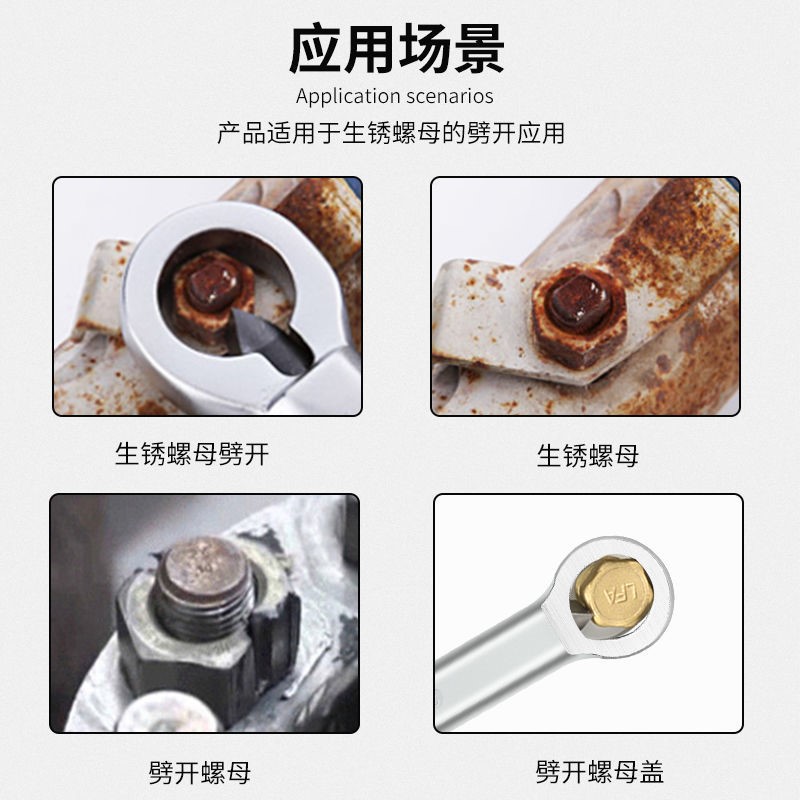 应用场景
Application scenarios
产品适用于生锈螺母的劈开应用

生锈螺母劈开

生锈螺母

LFA

劈开螺母

劈开螺母盖