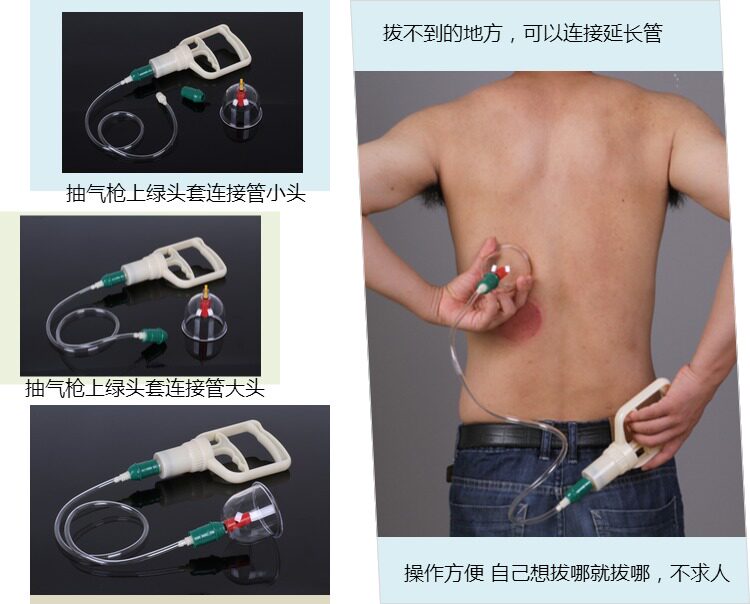 抽气枪上绿头套连接管小头

抽气枪上绿头套连接管大头

拔不到的地方，可以连接延长管

操作方便 自己想拔哪就拔哪，不求人