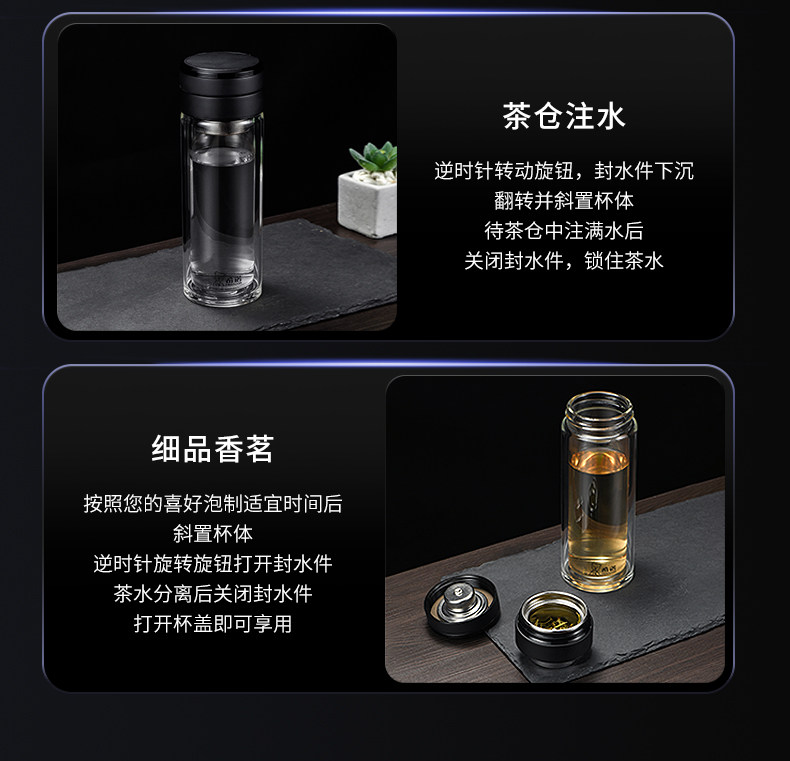 茶仓注水

逆时针转动旋钮，封水件下沉
翻转并斜置杯体
待茶仓中注满水后
关闭封水件，锁住茶水

细品香茗

按照您的喜好泡制适宜时间后
斜置杯体
逆时针旋转旋钮打开封水件
茶水分离后关闭封水件
打开杯盖即可享用