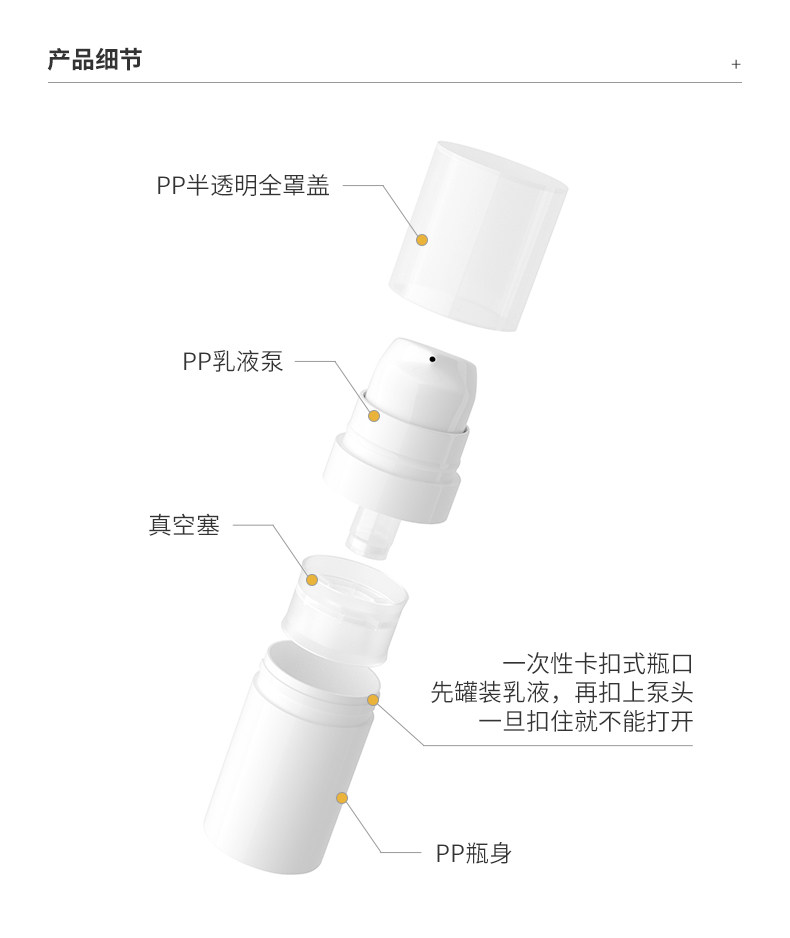 产品细节

+

PP半透明全罩盖

PP乳液泵

真空塞

一次性卡扣式瓶口
先罐装乳液，再扣上泵头
一旦扣住就不能打开

PP瓶身