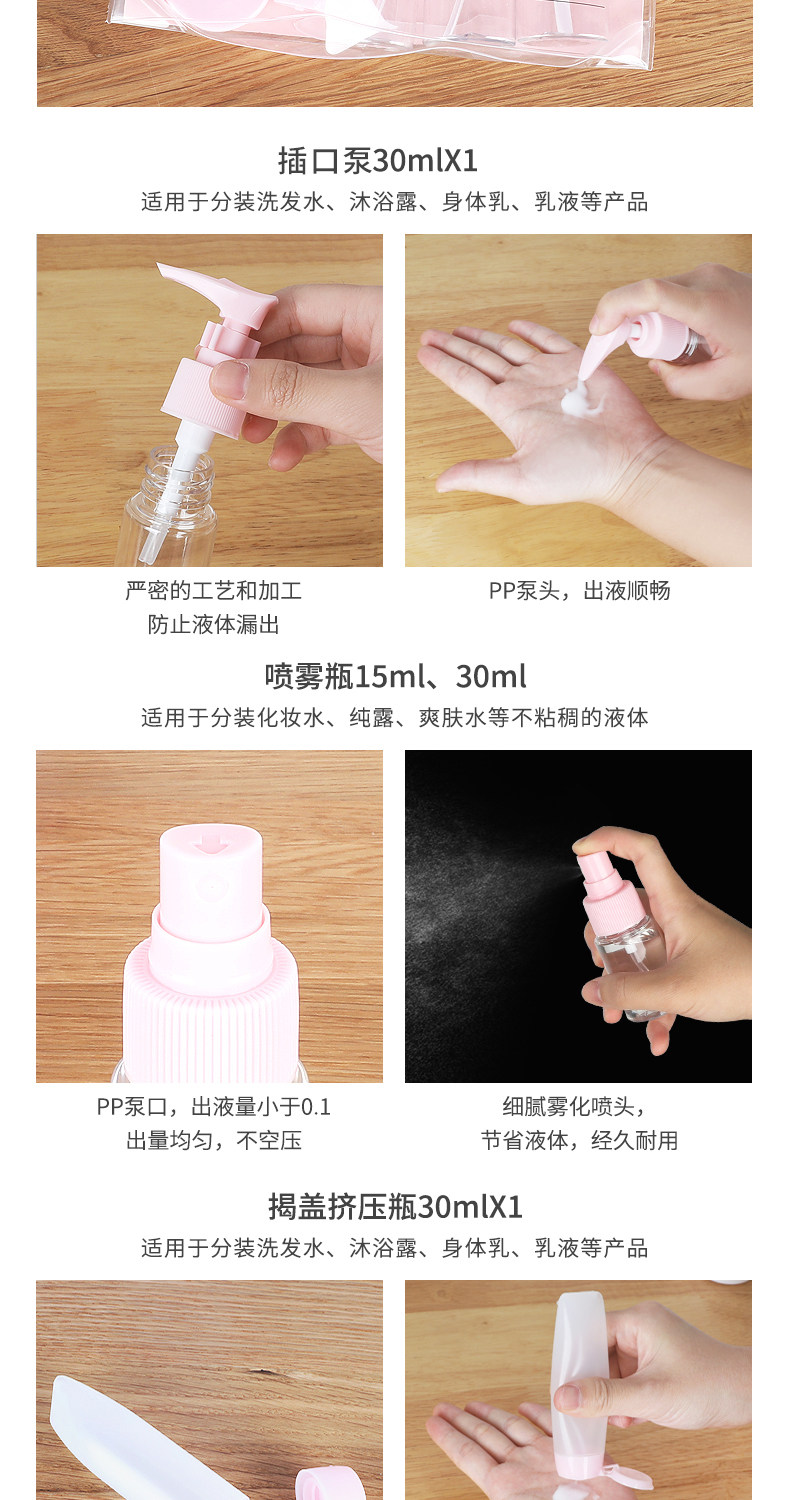 插口泵30mlX1

适用于分装洗发水、沐浴露、身体乳、乳液等产品

严密的工艺和加工
防止液体漏出

PP泵头，出液顺畅

喷雾瓶15ml、30ml

适用于分装化妆水、纯露、爽肤水等不粘稠的液体

PP泵口，出液量小于0.1
出量均匀，不空压

细腻雾化喷头，
节省液体，经久耐用

揭盖挤压瓶30mlX1

适用于分装洗发水、沐浴露、身体乳、乳液等产品