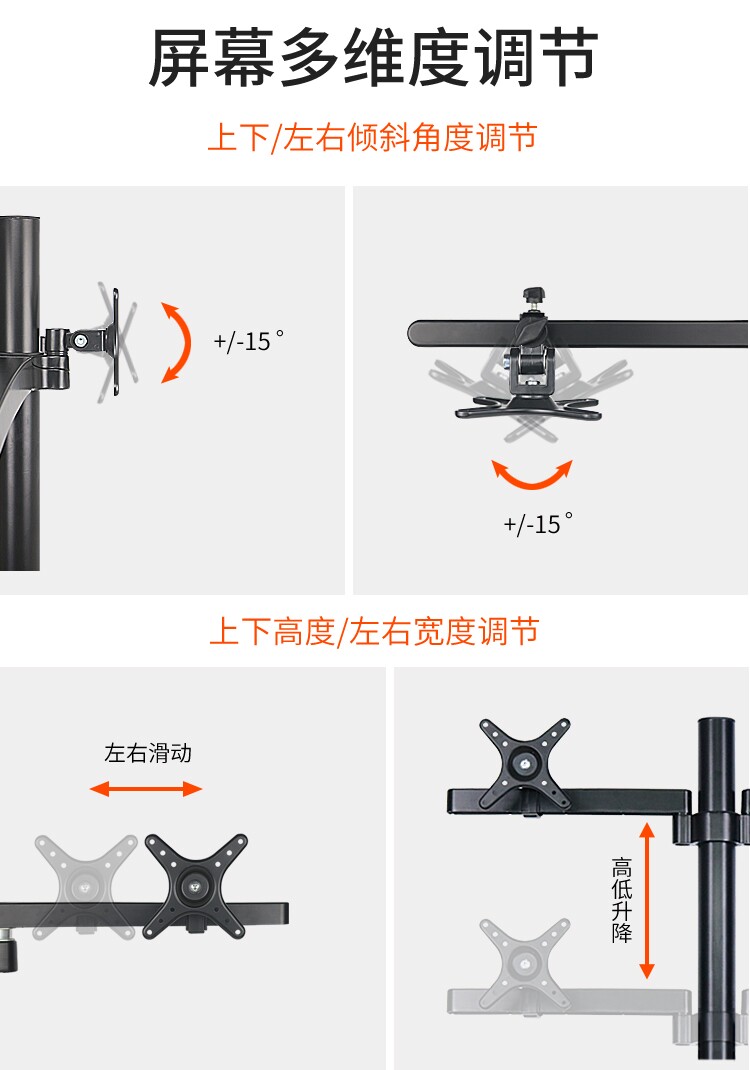 屏幕多维度调节

上下/左右倾斜角度调节

+/-15°

+/-15°

上下高度/左右宽度调节

左右滑动

高低升降