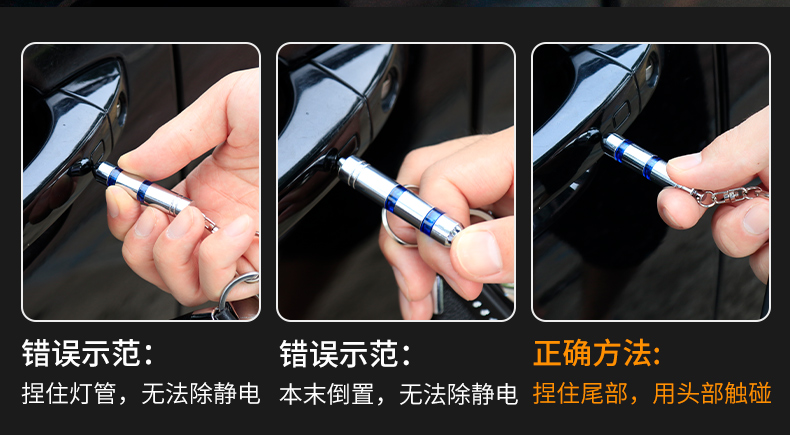 错误示范：
捏住灯管，无法除静电

错误示范：
本末倒置，无法除静电

正确方法:
捏住尾部，用头部触碰