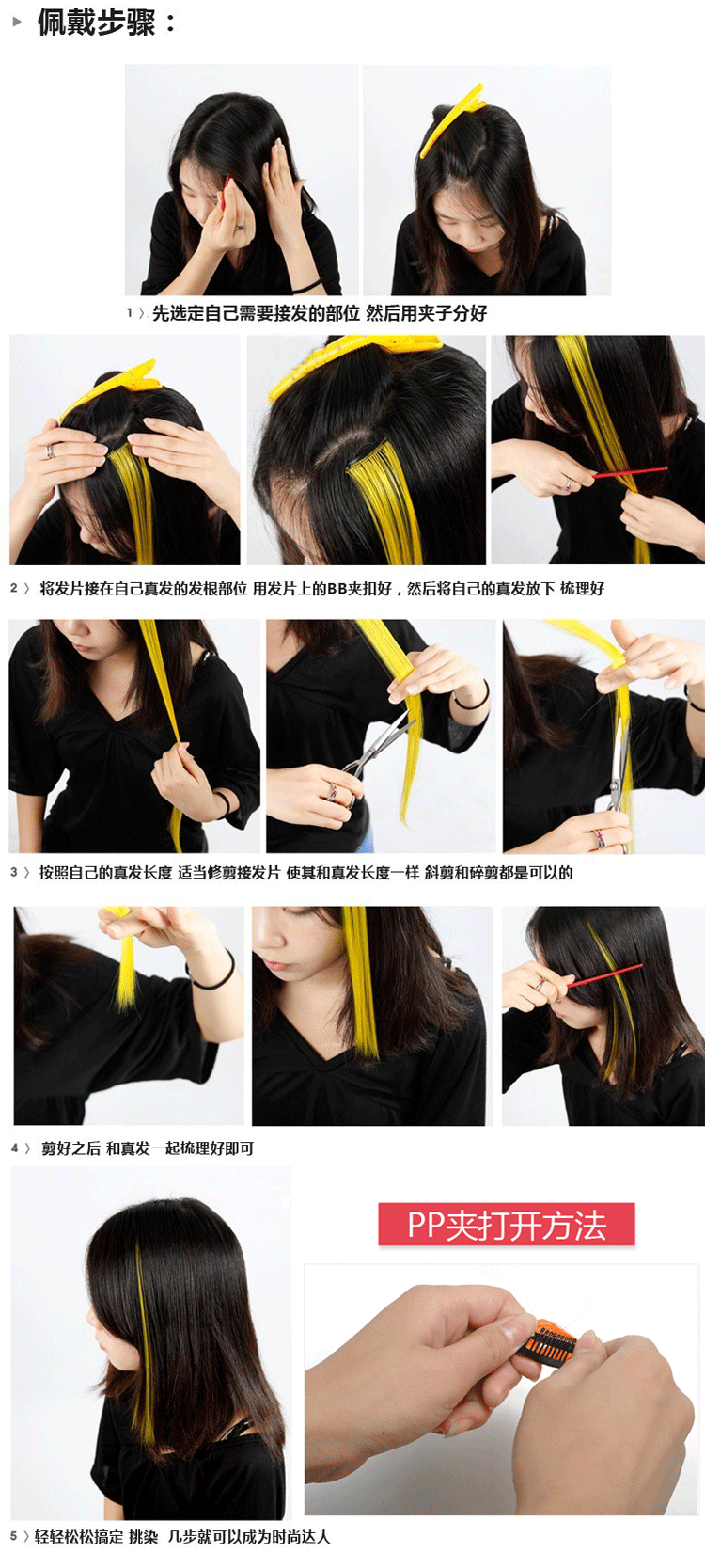 佩戴步骤：

1 〉先选定自己需要接发的部位 然后用夹子分好

2 〉将发片接在自己真发的发根部位 用发片上的BB夹扣好，然后将自己的真发放下 梳理好

3 〉按照自己的真发长度 适当修剪接发片 使其和真发长度一样 斜剪和碎剪都是可以的

4 〉剪好之后 和真发一起梳理好即可

PP夹打开方法

5 〉轻轻松松搞定 挑染 几步就可以成为时尚达人