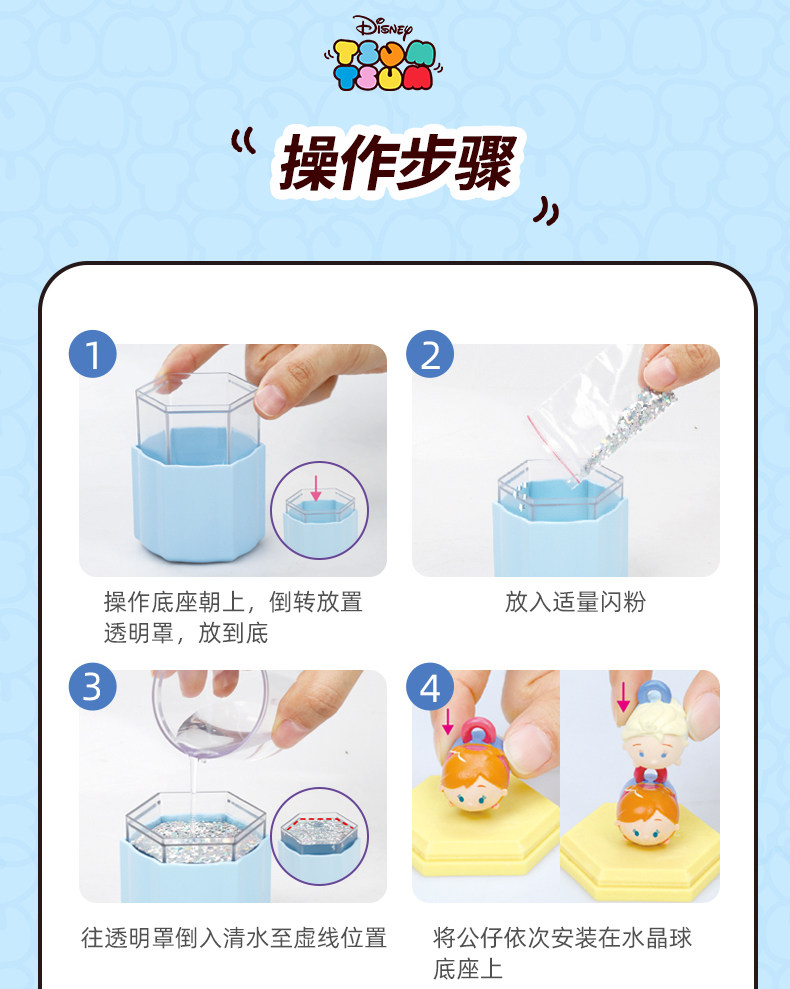 Disney
TSUM TSUM

“操作步骤”

1
操作底座朝上，倒转放置透明罩，放到底

2
放入适量闪粉

3
往透明罩倒入清水至虚线位置

4
将公仔依次安装在水晶球底座上