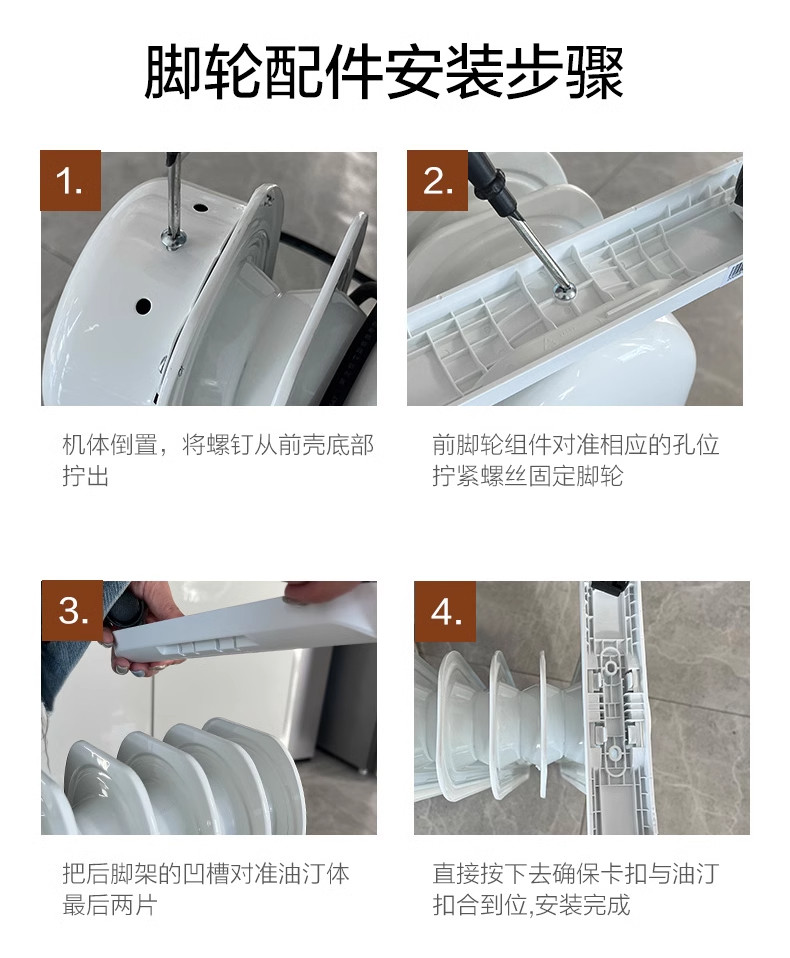 脚轮配件安装步骤

1.

机体倒置，将螺钉从前壳底部拧出

2.

前脚轮组件对准相应的孔位拧紧螺丝固定脚轮

3.

把后脚架的凹槽对准油汀体最后两片

4.

直接按下去确保卡扣与油汀扣合到位,安装完成