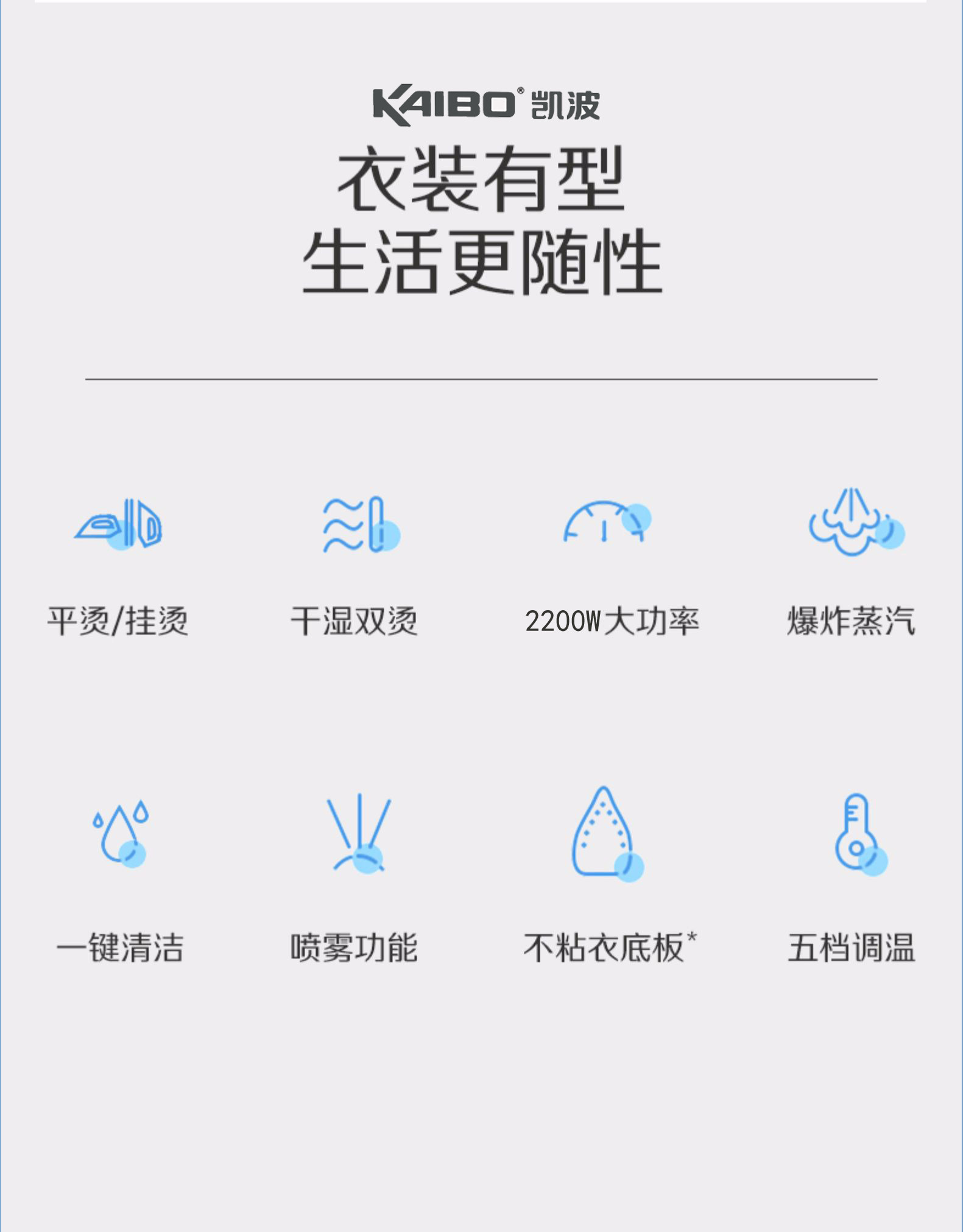 KAIBO®凯波

衣装有型
生活更随性

平烫/挂烫

干湿双烫

2200W大功率

爆炸蒸汽

一键清洁

喷雾功能

不粘衣底板*

五档调温