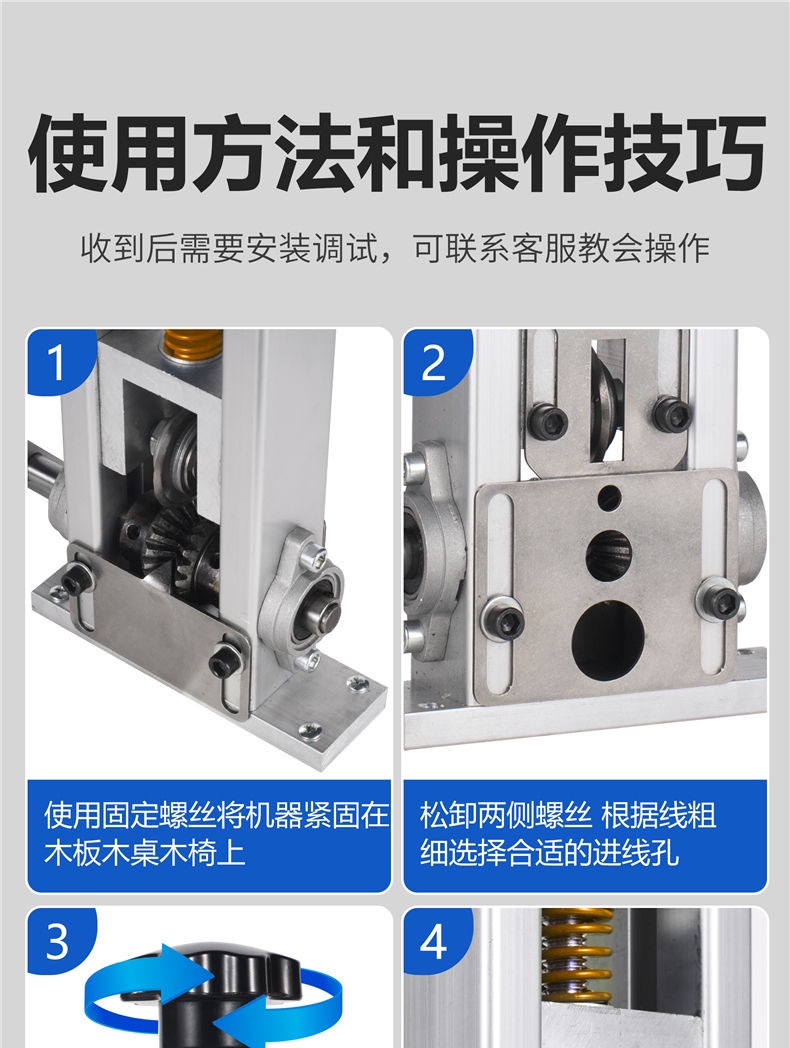 使用方法和操作技巧

收到后需要安装调试，可联系客服教会操作

1

使用固定螺丝将机器紧固在木板木桌木椅上

2

松卸两侧螺丝 根据线粗细选择合适的进线孔

3

4