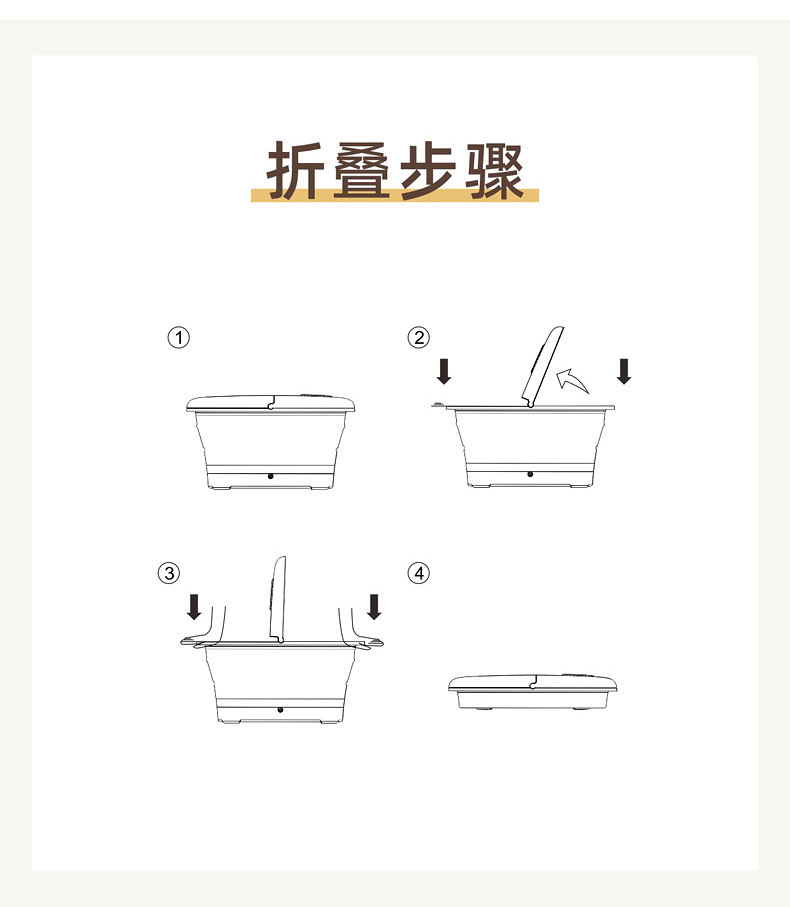 折叠步骤

①

②

③

④