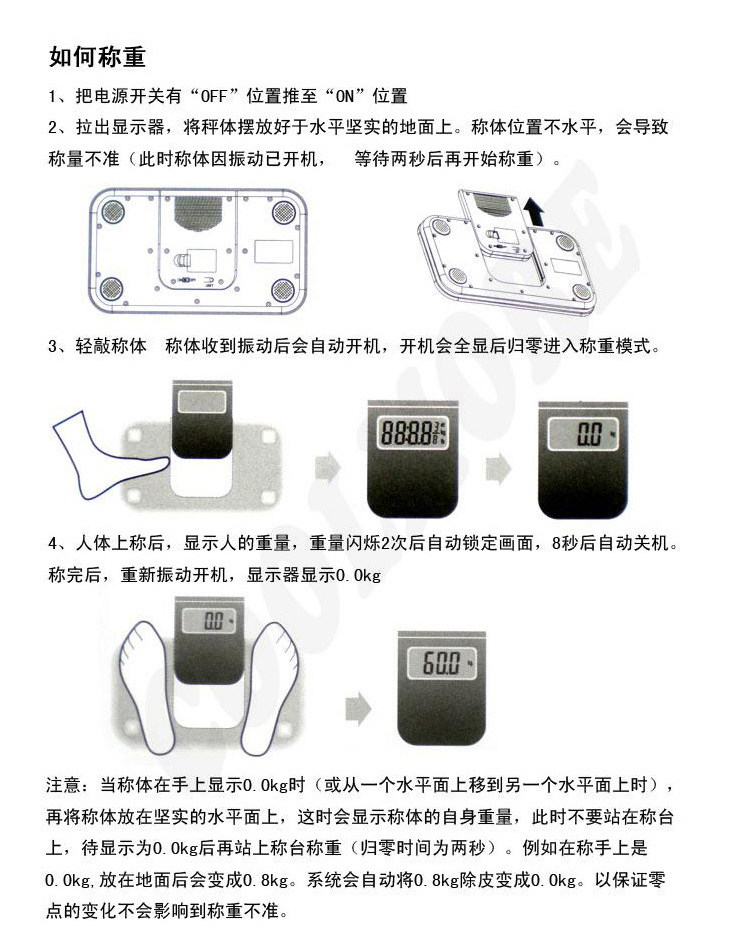 如何称重

1、把电源开关有“OFF”位置推至“ON”位置

2、拉出显示器，将秤体摆放好于水平坚实的地面上。称体位置不水平，会导致称量不准（此时称体因振动已开机，　等待两秒后再开始称重）。

3、轻敲称体　称体收到振动后会自动开机，开机会全显后归零进入称重模式。

8888

0.0

4、人体上称后，显示人的重量，重量闪烁2次后自动锁定画面，8秒后自动关机。称完后，重新振动开机，显示器显示0.0kg

0.0

60.0

注意：当称体在手上显示0.0kg时（或从一个水平面上移到另一个水平面上时），再将称体放在坚实的水平面上，这时会显示称体的自身重量，此时不要站在称台上，待显示为0.0kg后再站上称台称重（归零时间为两秒）。例如在称手上是0.0kg,放在地面后会变成0.8kg。系统会自动将0.8kg除皮变成0.0kg。以保证零点的变化不会影响到称重不准。