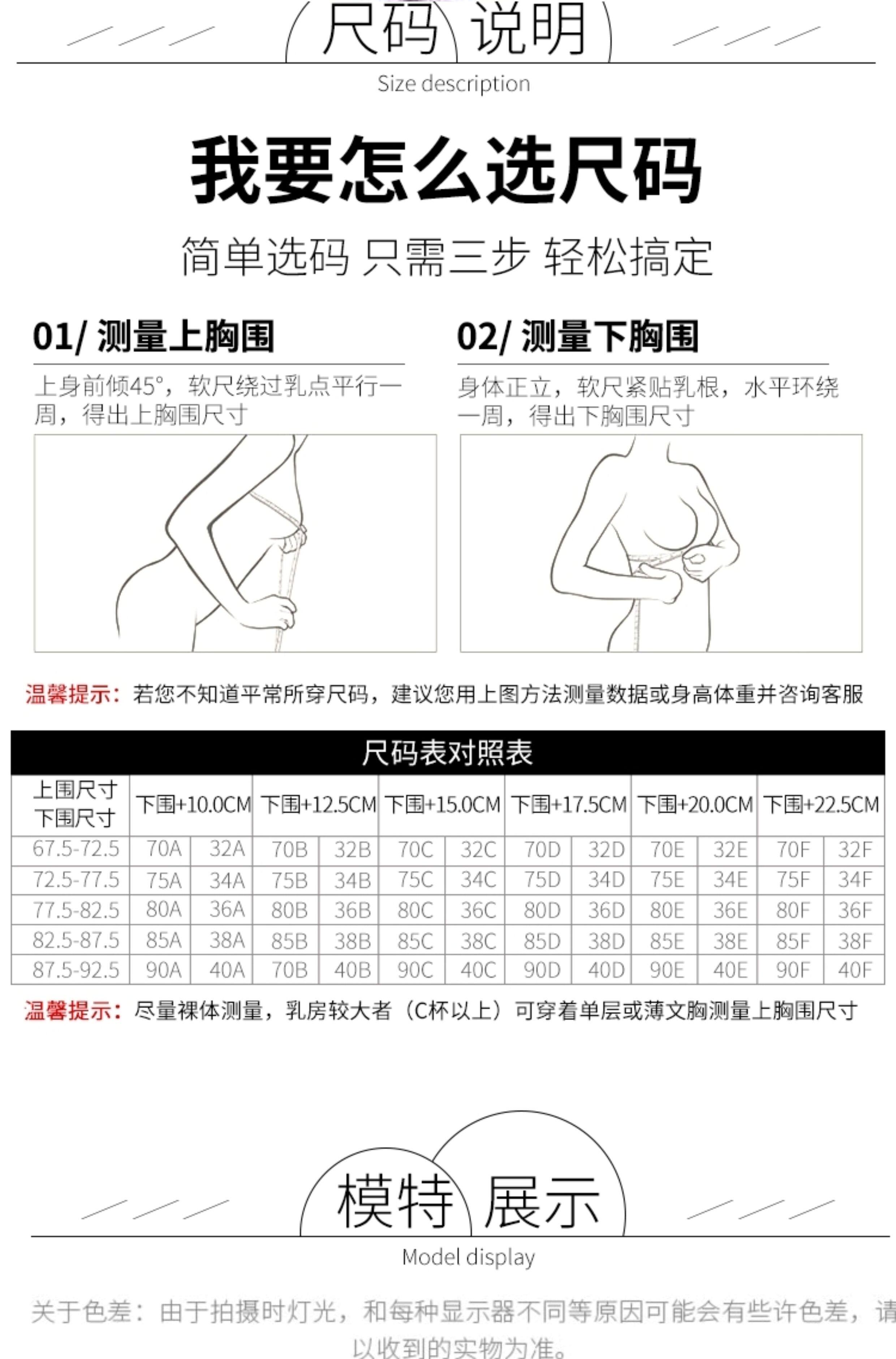 尺码 说明
Size description

我要怎么选尺码

简单选码 只需三步 轻松搞定

01/ 测量上胸围
上身前倾45°，软尺绕过乳点平行一周，得出上胸围尺寸

02/ 测量下胸围
身体正立，软尺紧贴乳根，水平环绕一周，得出下胸围尺寸

温馨提示：若您不知道平常所穿尺码，建议您用上图方法测量数据或身高体重并咨询客服

尺码表对照表

| 上围尺寸 下围尺寸 | 下围+10.0CM | | 下围+12.5CM | | 下围+15.0CM | | 下围+17.5CM | | 下围+20.0CM | | 下围+22.5CM | |
|---|---|---|---|---|---|---|---|---|---|---|---|---|
| 67.5-72.5 | 70A | 32A | 70B | 32B | 70C | 32C | 70D | 32D | 70E | 32E | 70F | 32F |
| 72.5-77.5 | 75A | 34A | 75B | 34B | 75C | 34C | 75D | 34D | 75E | 34E | 75F | 34F |
| 77.5-82.5 | 80A | 36A | 80B | 36B | 80C | 36C | 80D | 36D | 80E | 36E | 80F | 36F |
| 82.5-87.5 | 85A | 38A | 85B | 38B | 85C | 38C | 85D | 38D | 85E | 38E | 85F | 38F |
| 87.5-92.5 | 90A | 40A | 70B | 40B | 90C | 40C | 90D | 40D | 90E | 40E | 90F | 40F |

温馨提示：尽量裸体测量，乳房较大者（C杯以上）可穿着单层或薄文胸测量上胸围尺寸

模特 展示
Model display

关于色差：由于拍摄时灯光，和每种显示器不同等原因可能会有些许色差，请以收到的实物为准。