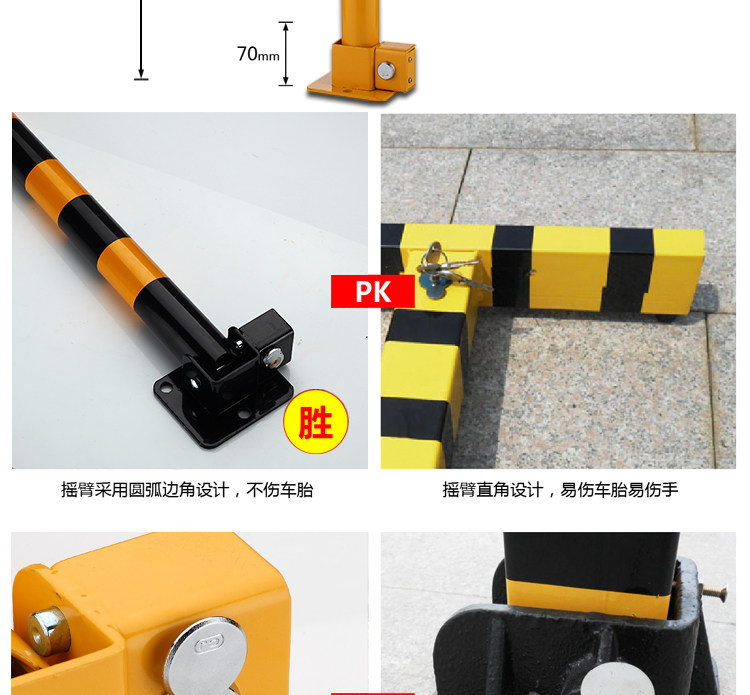 70mm

PK

胜

摇臂采用圆弧边角设计，不伤车胎

摇臂直角设计，易伤车胎易伤手