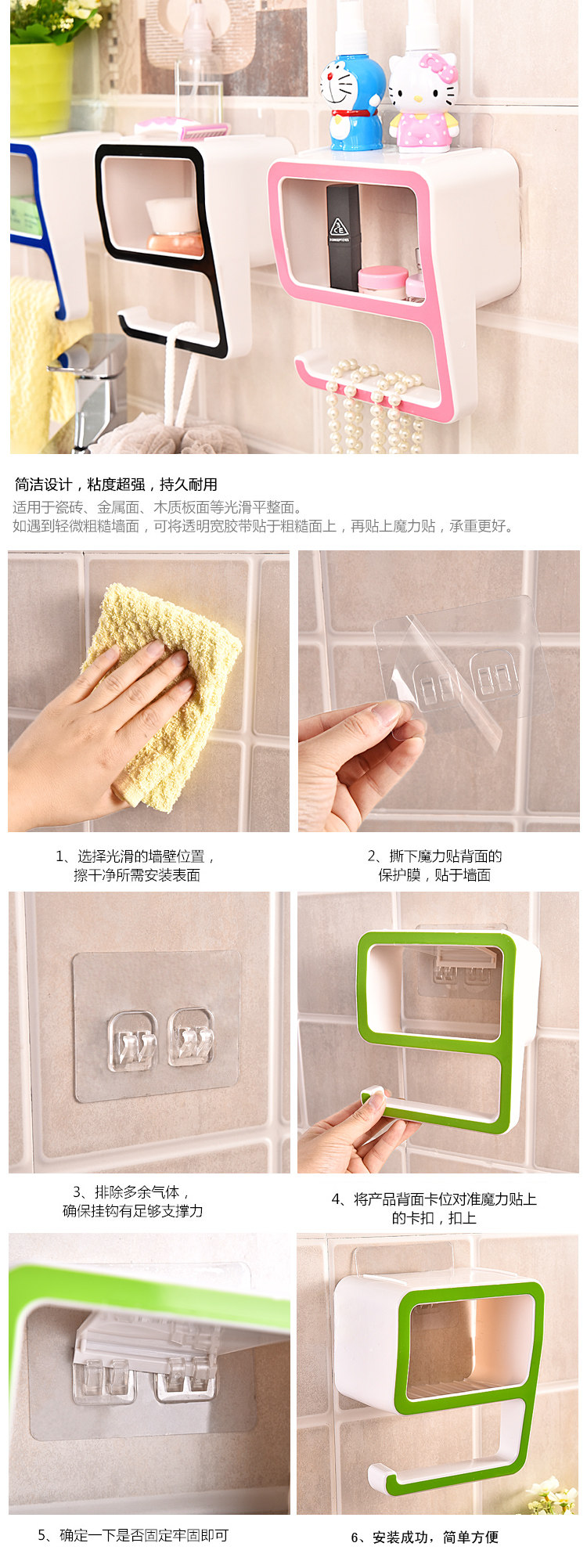 简洁设计，粘度超强，持久耐用

适用于瓷砖、金属面、木质板面等光滑平整面。
如遇到轻微粗糙墙面，可将透明宽胶带贴于粗糙面上，再贴上魔力贴，承重更好。

1、选择光滑的墙壁位置，擦干净所需安装表面

2、撕下魔力贴背面的保护膜，贴于墙面

3、排除多余气体，确保挂钩有足够支撑力

4、将产品背面卡位对准魔力贴上的卡扣，扣上

5、确定一下是否固定牢固即可

6、安装成功，简单方便