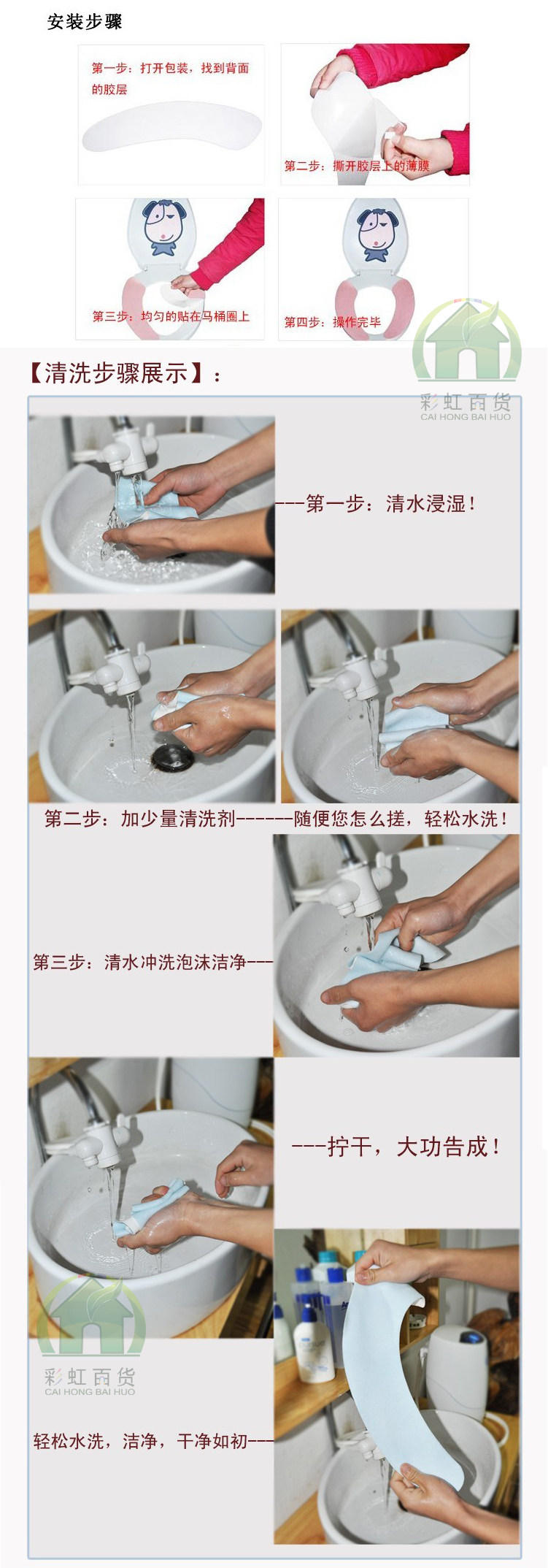 安装步骤

第一步：打开包装，找到背面的胶层

第二步：撕开胶层上的薄膜

第三步：均匀的贴在马桶圈上

第四步：操作完毕

彩虹百货
CAI HONG BAI HUO

【清洗步骤展示】：

---第一步：清水浸湿！

第二步：加少量清洗剂------随便您怎么搓，轻松水洗！

第三步：清水冲洗泡沫洁净---

---拧干，大功告成！

彩虹百货
CAI HONG BAI HUO

轻松水洗，洁净，干净如初---