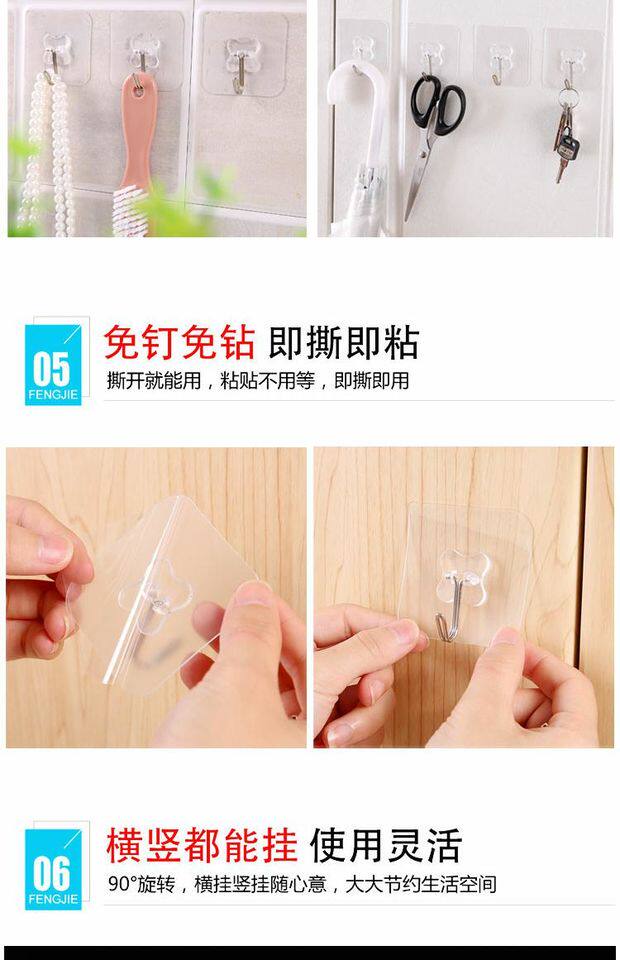 05
FENGJIE
免钉免钻 即撕即粘
撕开就能用，粘贴不用等，即撕即用

06
FENGJIE
横竖都能挂 使用灵活
90°旋转，横挂竖挂随心意，大大节约生活空间