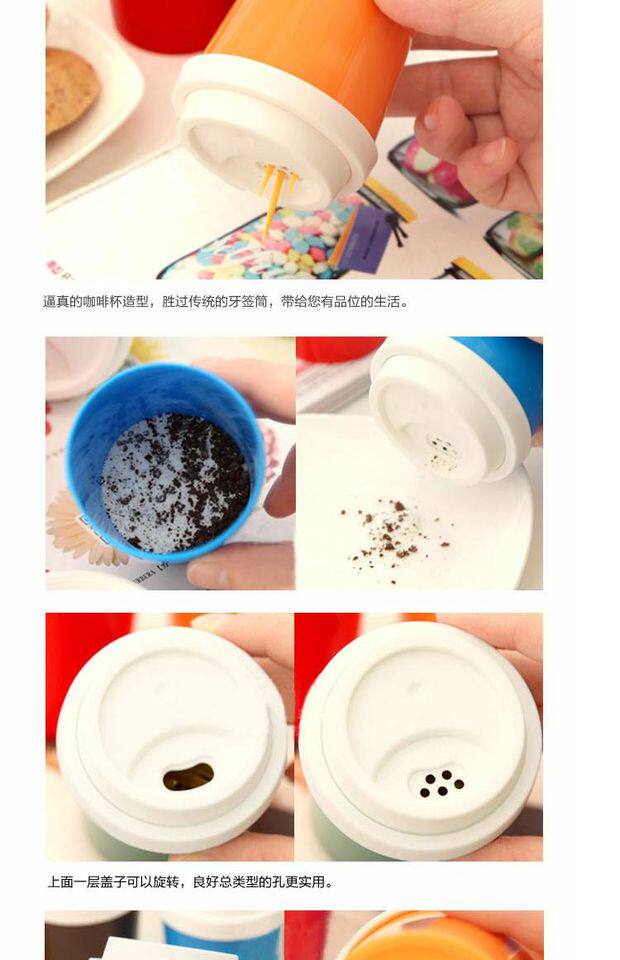 逼真的咖啡杯造型，胜过传统的牙签筒，带给您有品位的生活。

上面一层盖子可以旋转，良好总类型的孔更实用。